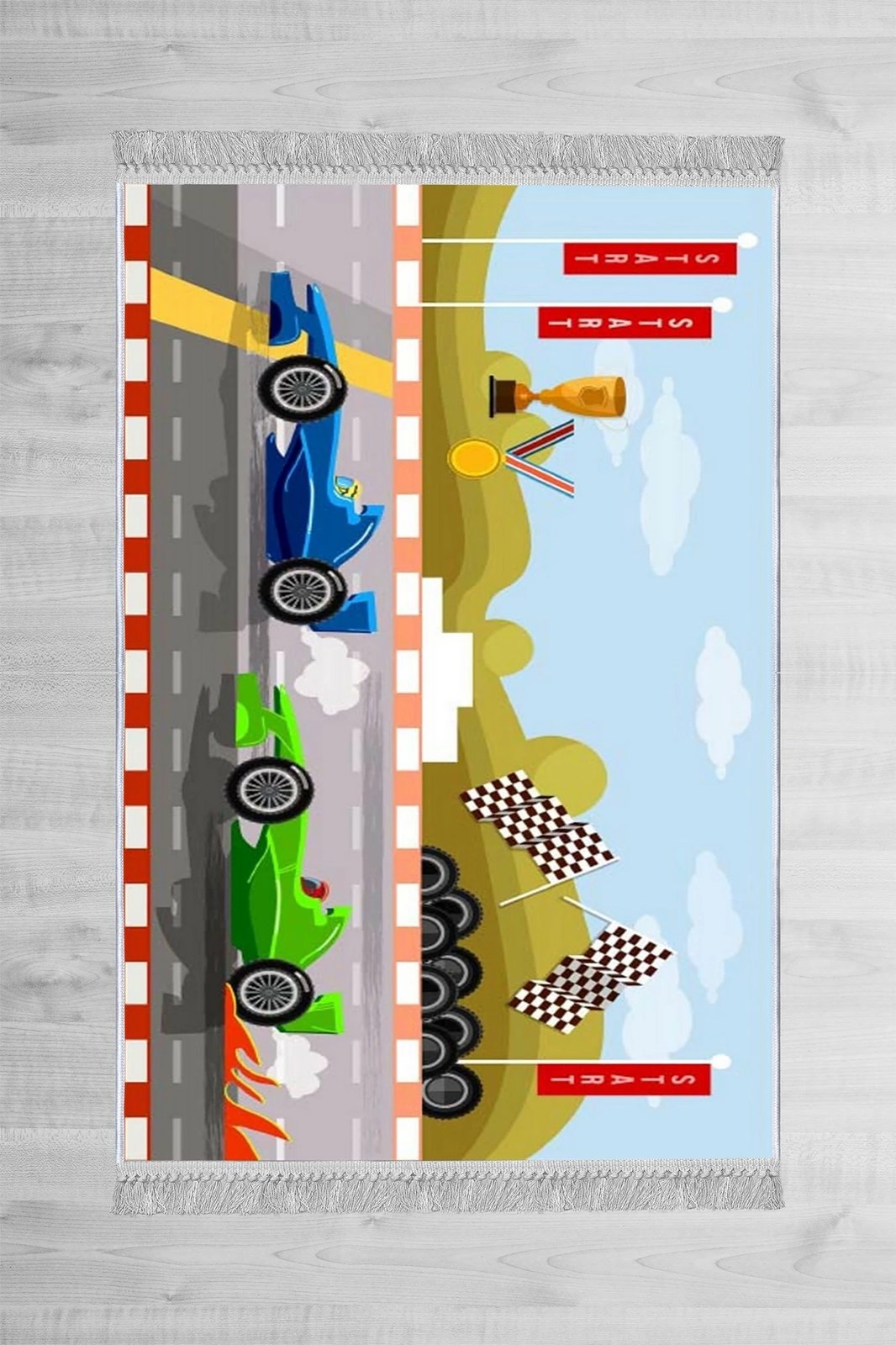 START

START

START