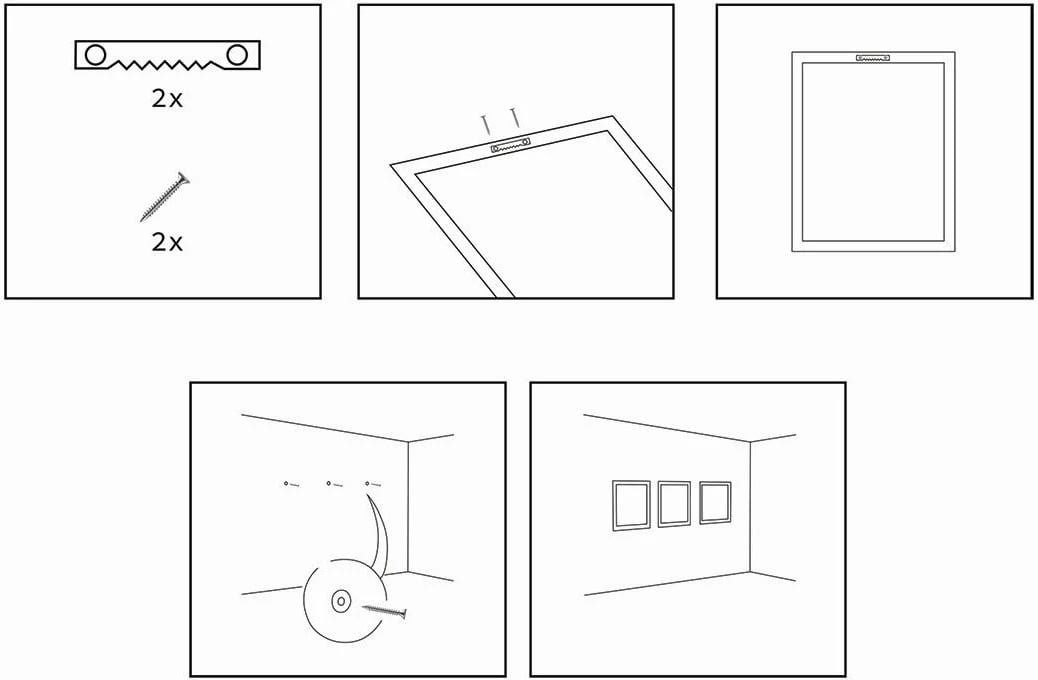 2x

2x