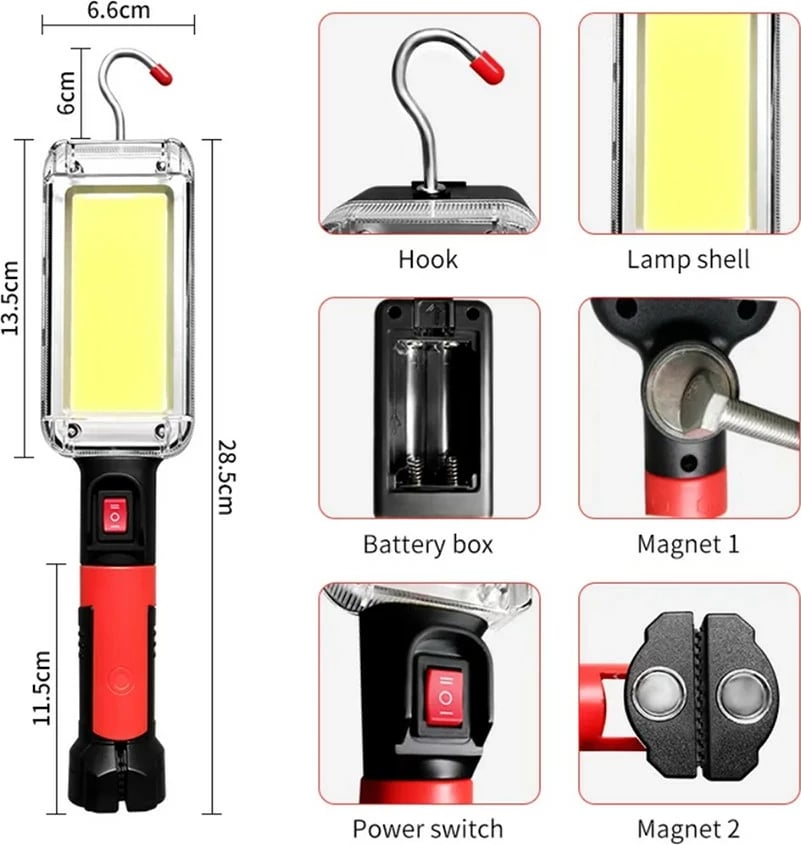 6.6cm
6cm
13.5cm
28.5cm
11.5cm

Hook

Lamp shell

Battery box

Magnet 1

Power switch

Magnet 2