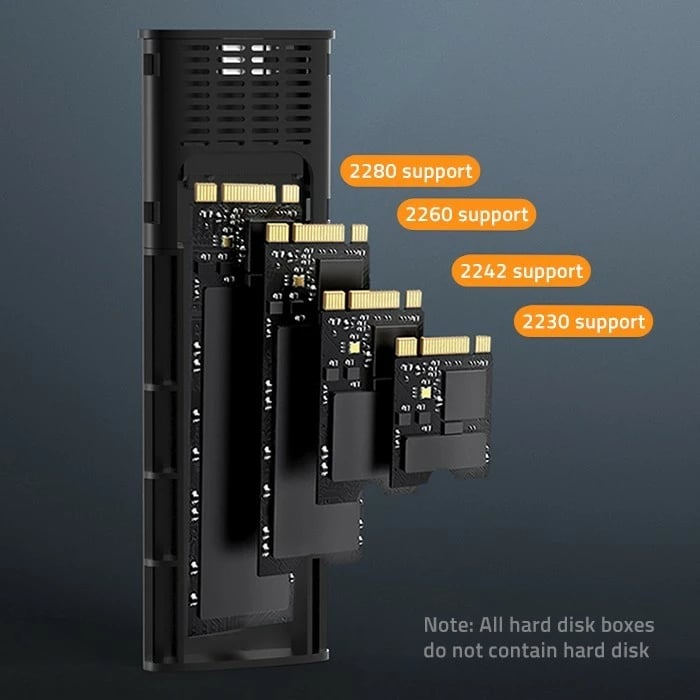 2280 support

2260 support

2242 support

2230 support

Note: All hard disk boxes do not contain hard disk