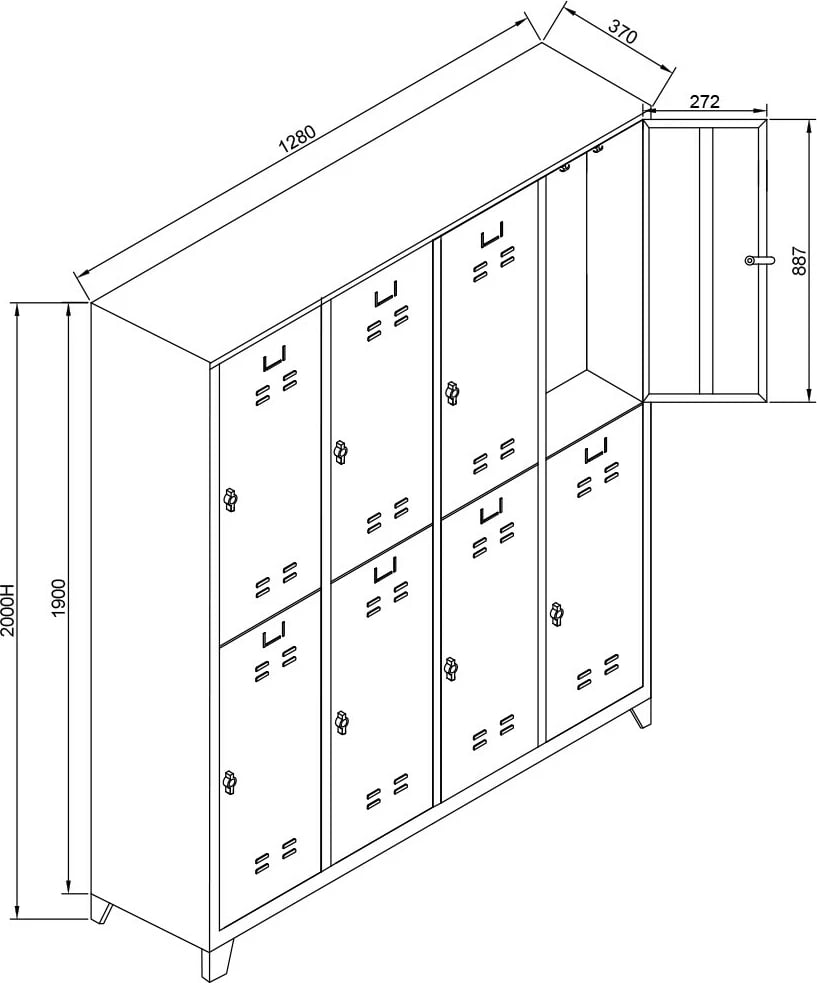 1280
370
272
887
2000H
1900