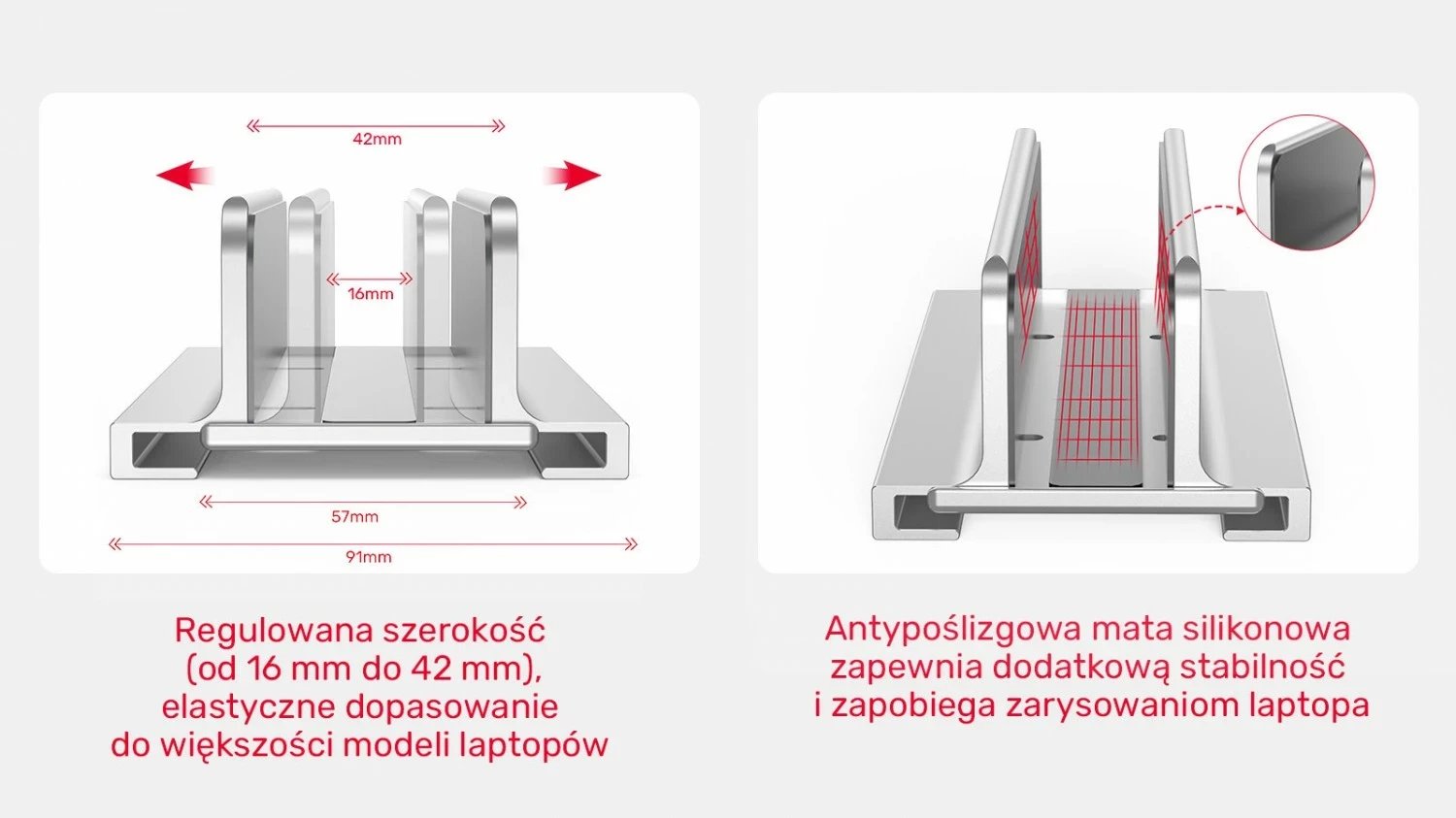 42mm

16mm

57mm

91mm

Regulowana szerokość (od 16 mm do 42 mm), elastyczne dopasowanie do większości modeli laptopów

Antypoślizgowa mata silikonowa zapewnia dodatkową stabilność i zapobiega zarysowaniom laptopa