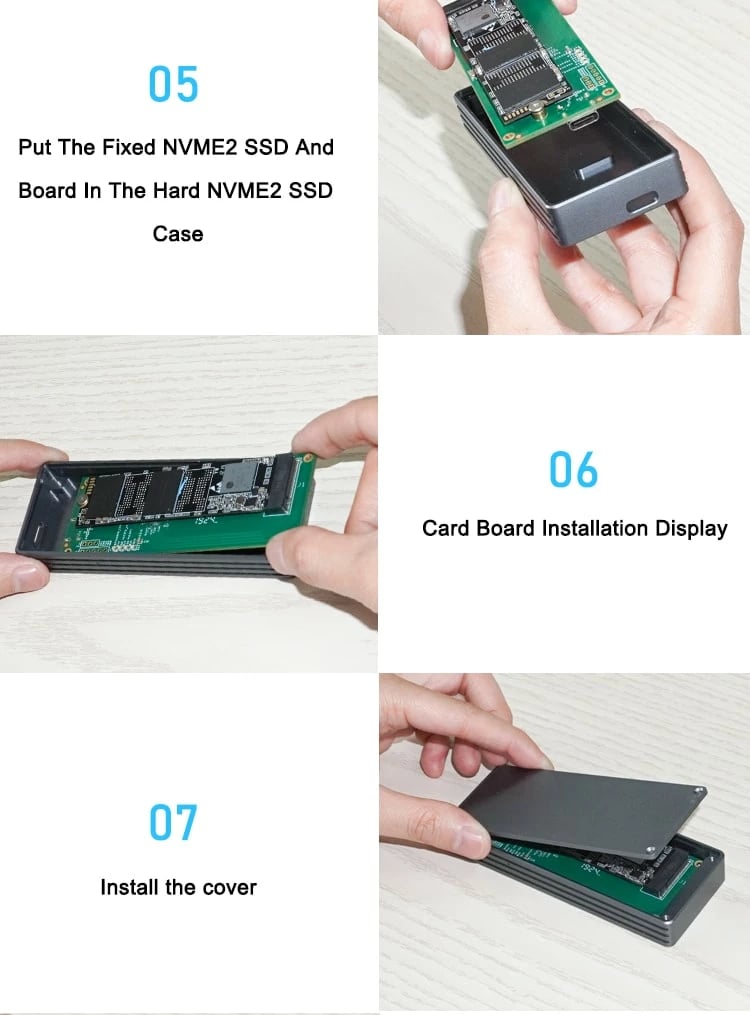 05

Put The Fixed NVME2 SSD And Board In The Hard NVME2 SSD Case

06

Card Board Installation Display

07

Install the cover