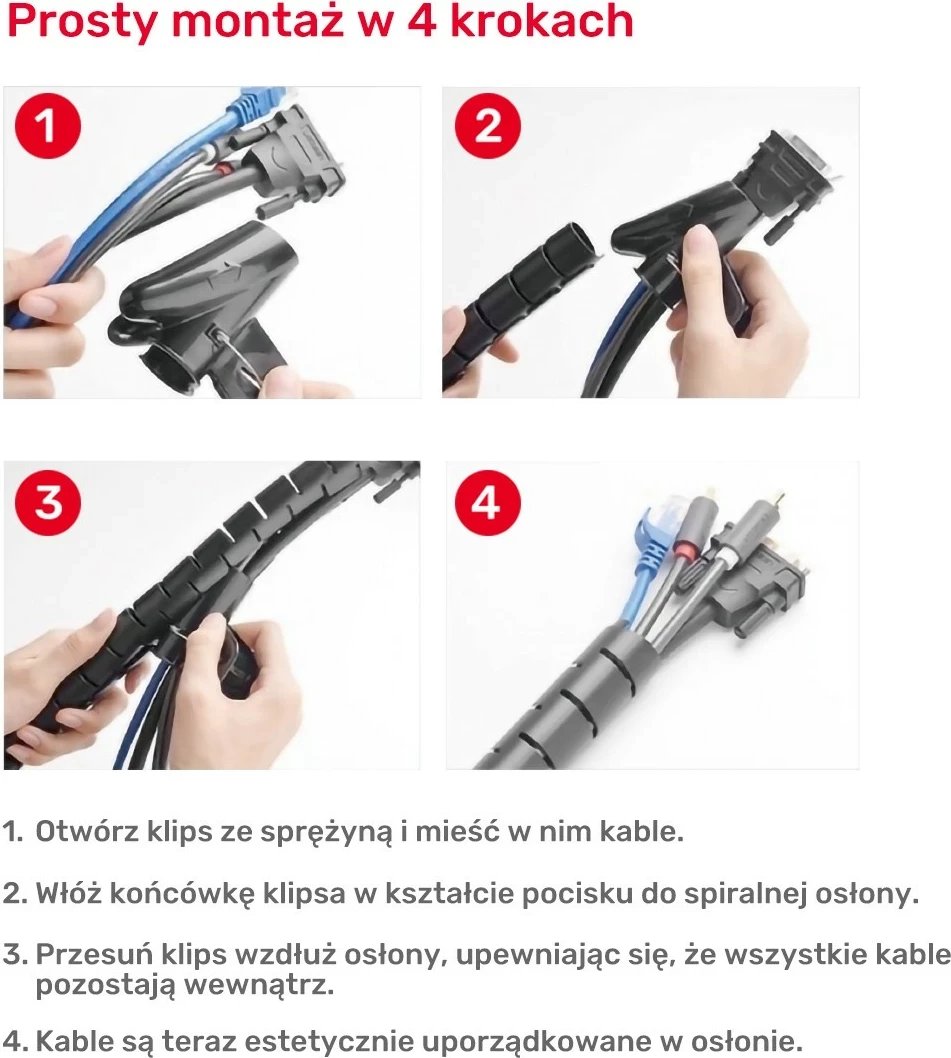 Prosty montaż w 4 krokach

1

2

3

4

1. Otwórz klips ze sprężyną i mieść w nim kable.

2. Włóż końcówkę klipsa w kształcie pocisku do spiralnej osłony.

3. Przesuń klips wzdłuż osłony, upewniając się, że wszystkie kable pozostają wewnątrz.

4. Kable są teraz estetycznie uporządkowane w osłonie.