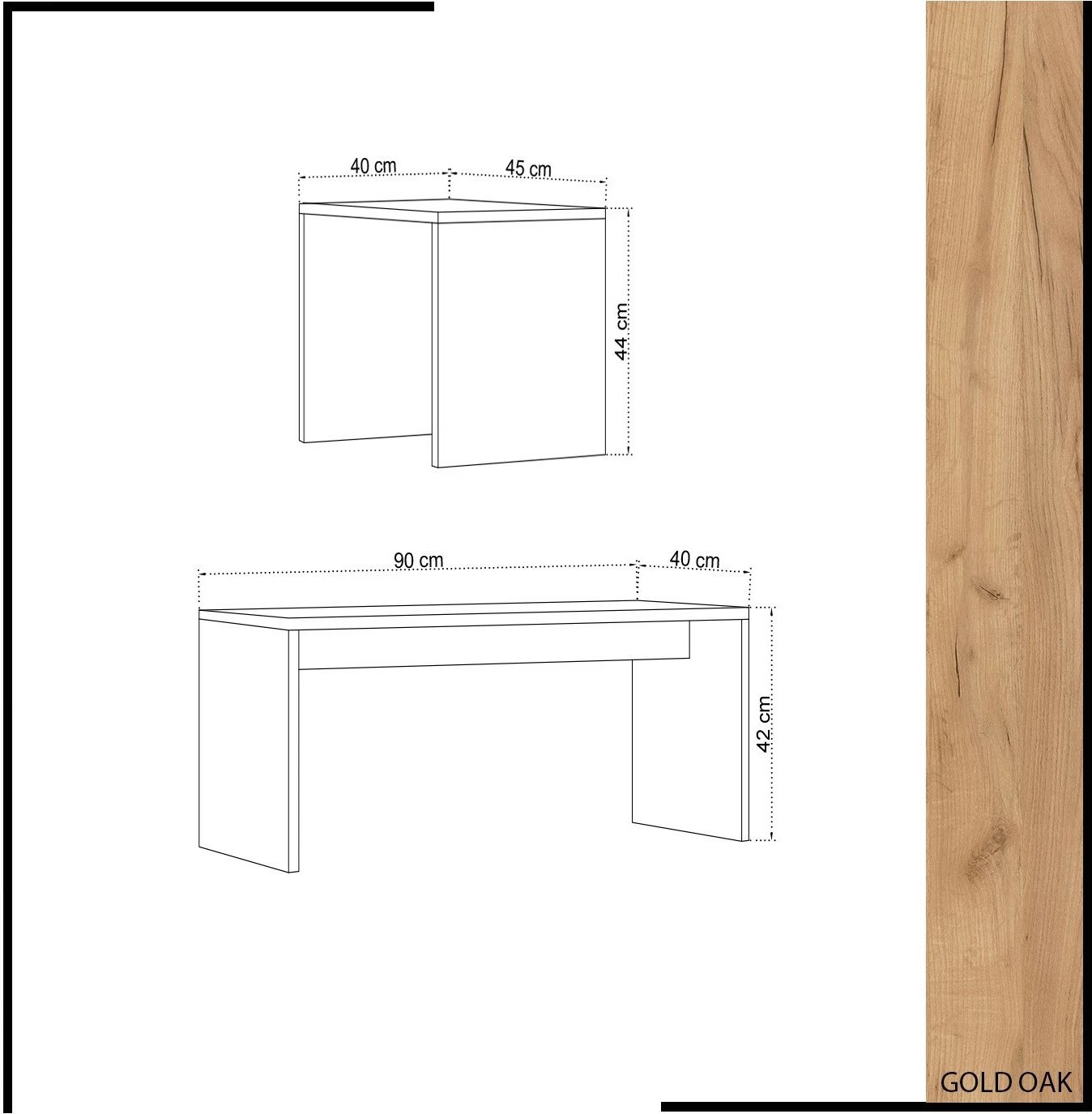 40 cm
45 cm
44 cm

90 cm
40 cm
42 cm

GOLD OAK