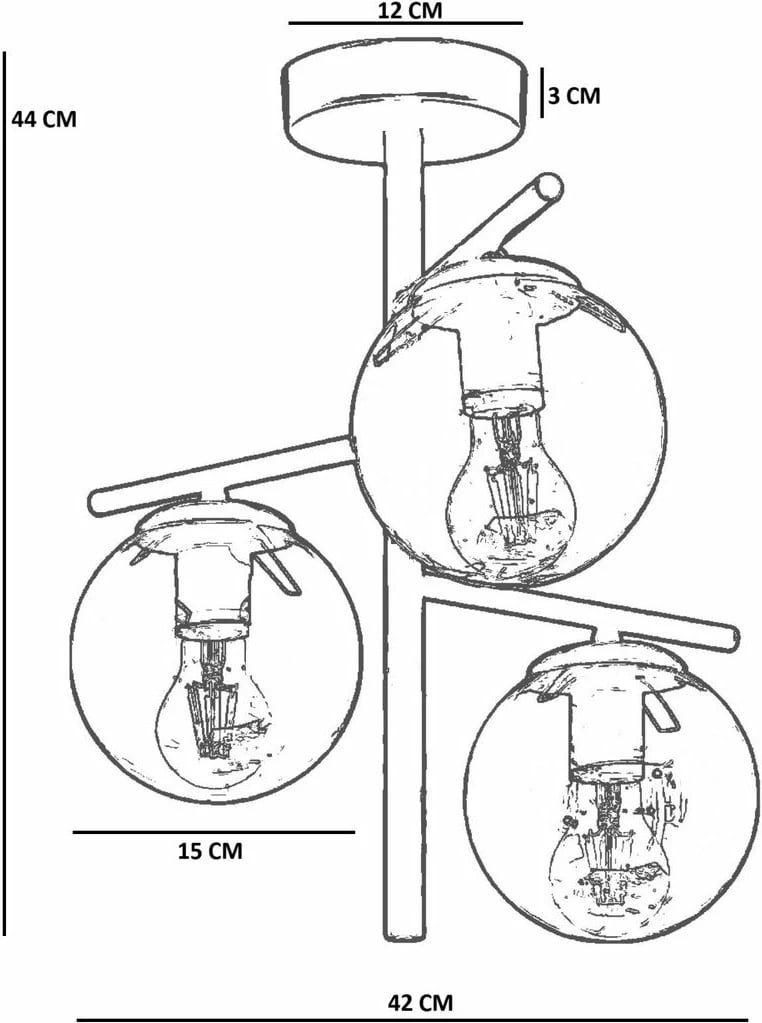 12 CM

3 CM

44 CM

15 CM

42 CM