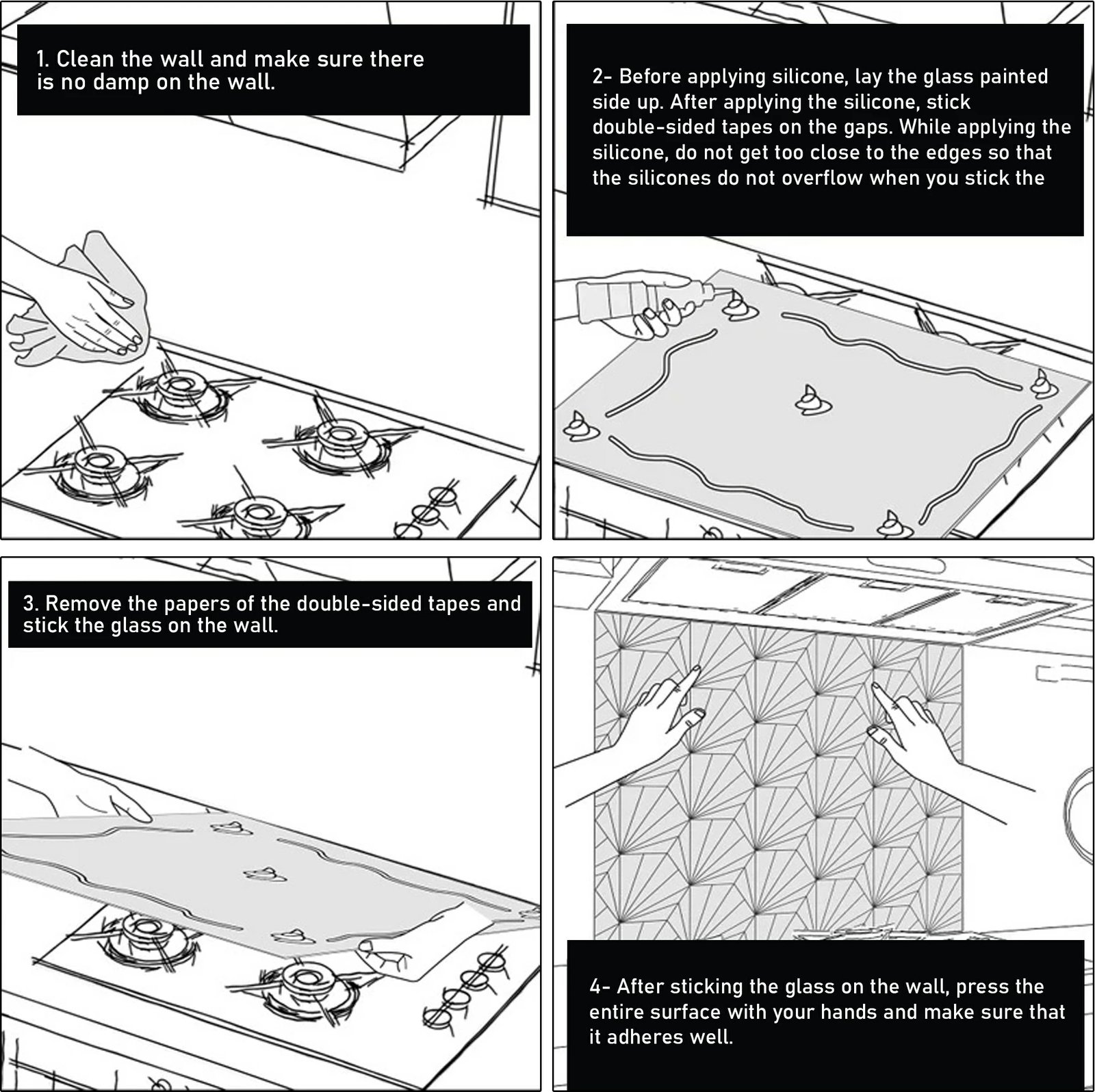 1. Clean the wall and make sure there is no damp on the wall.

2- Before applying silicone, lay the glass painted side up. After applying the silicone, stick double-sided tapes on the gaps. While applying the silicone, do not get too close to the edges so that the silicones do not overflow when you stick the

3. Remove the papers of the double-sided tapes and stick the glass on the wall.

4- After sticking the glass on the wall, press the entire surface with your hands and make sure that it adheres well.