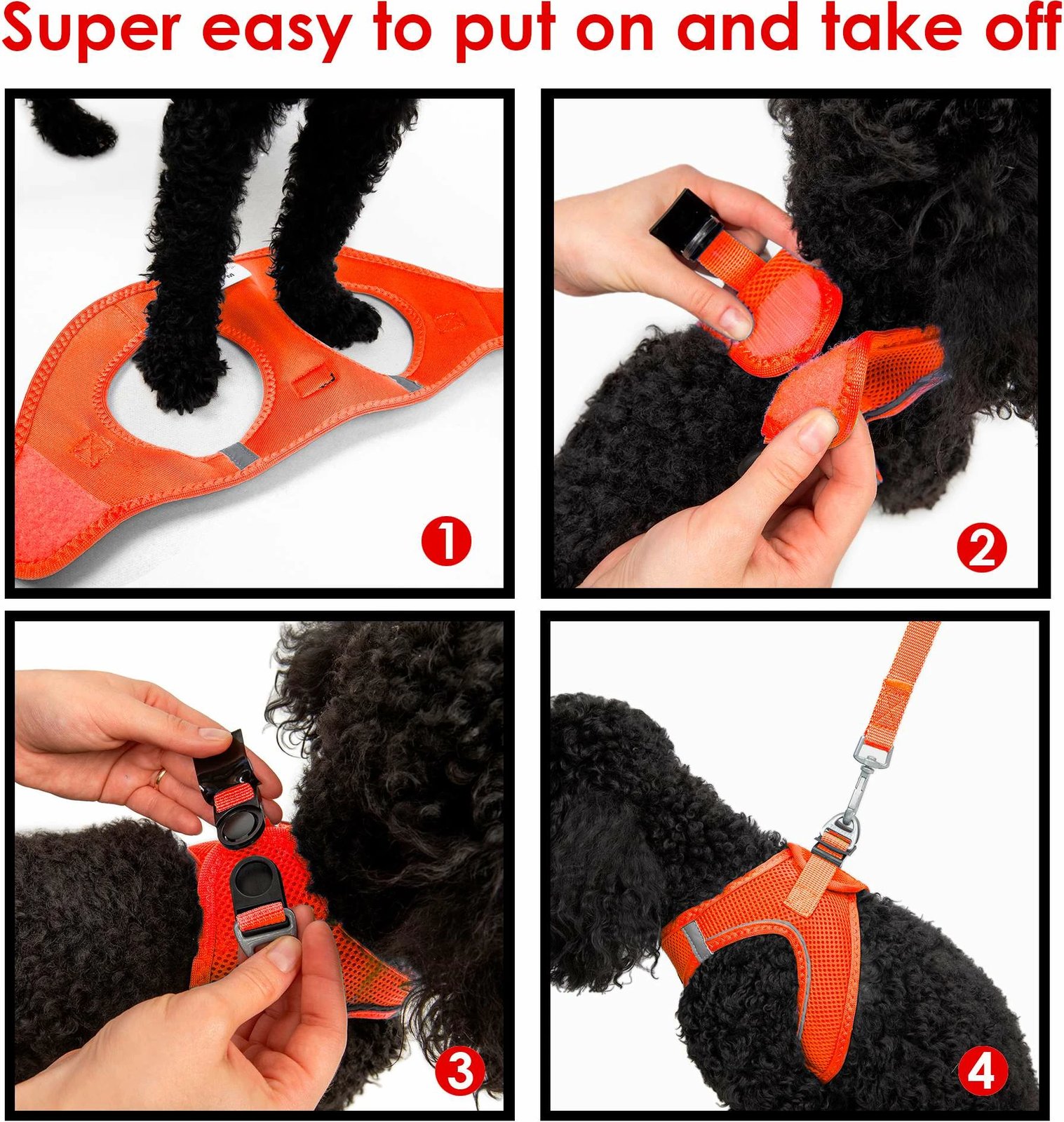 Super easy to put on and take off

1

2

3

4