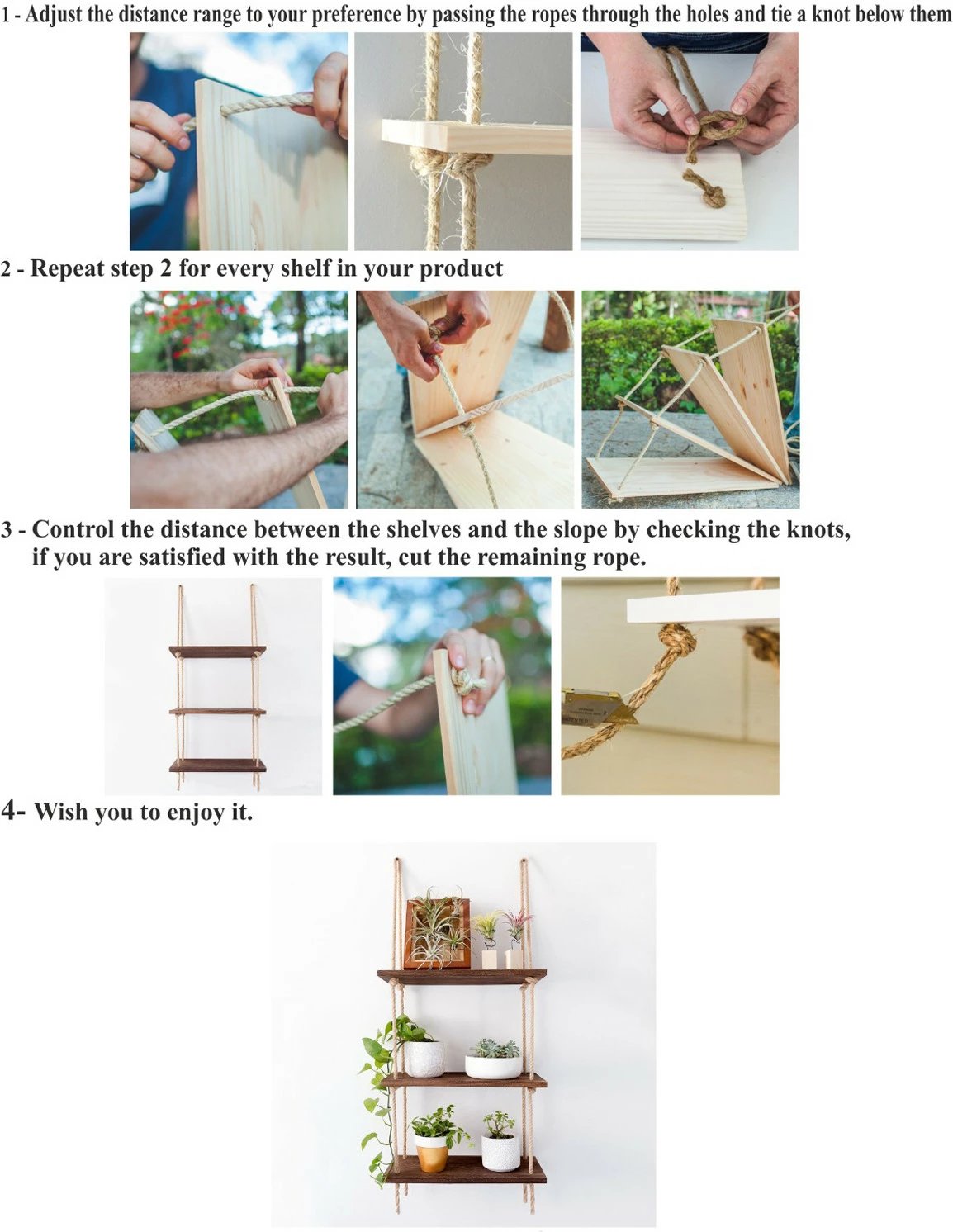 1 - Adjust the distance range to your preference by passing the ropes through the holes and tie a knot below them

2 - Repeat step 2 for every shelf in your product

3 - Control the distance between the shelves and the slope by checking the knots, if you are satisfied with the result, cut the remaining rope.

4- Wish you to enjoy it.