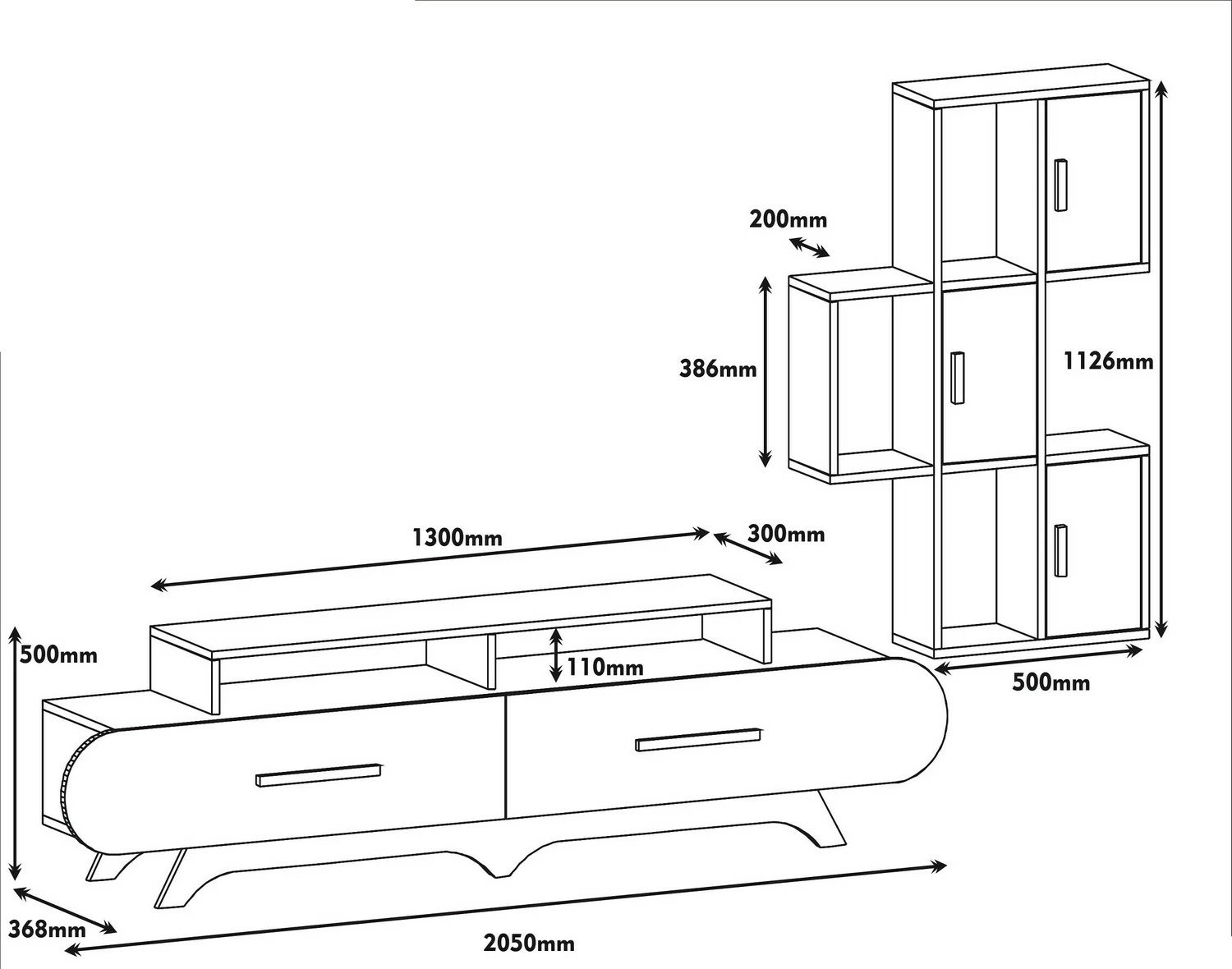 200mm
386mm
1126mm
1300mm
300mm
500mm
110mm
500mm
368mm
2050mm