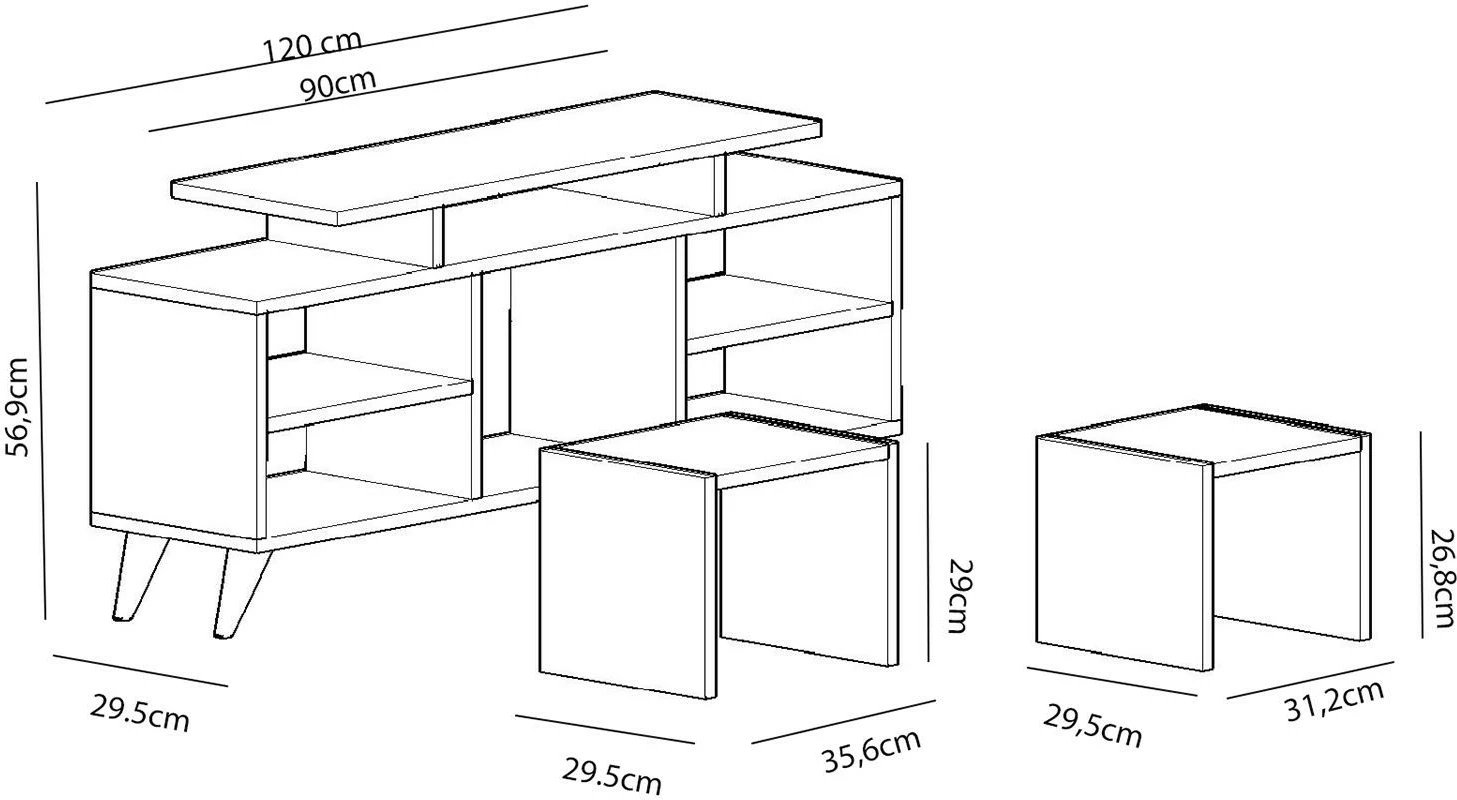 120 cm
90cm
56,9cm
29.5cm
29cm
29.5cm
35,6cm
26,8cm
29,5cm
31,2cm