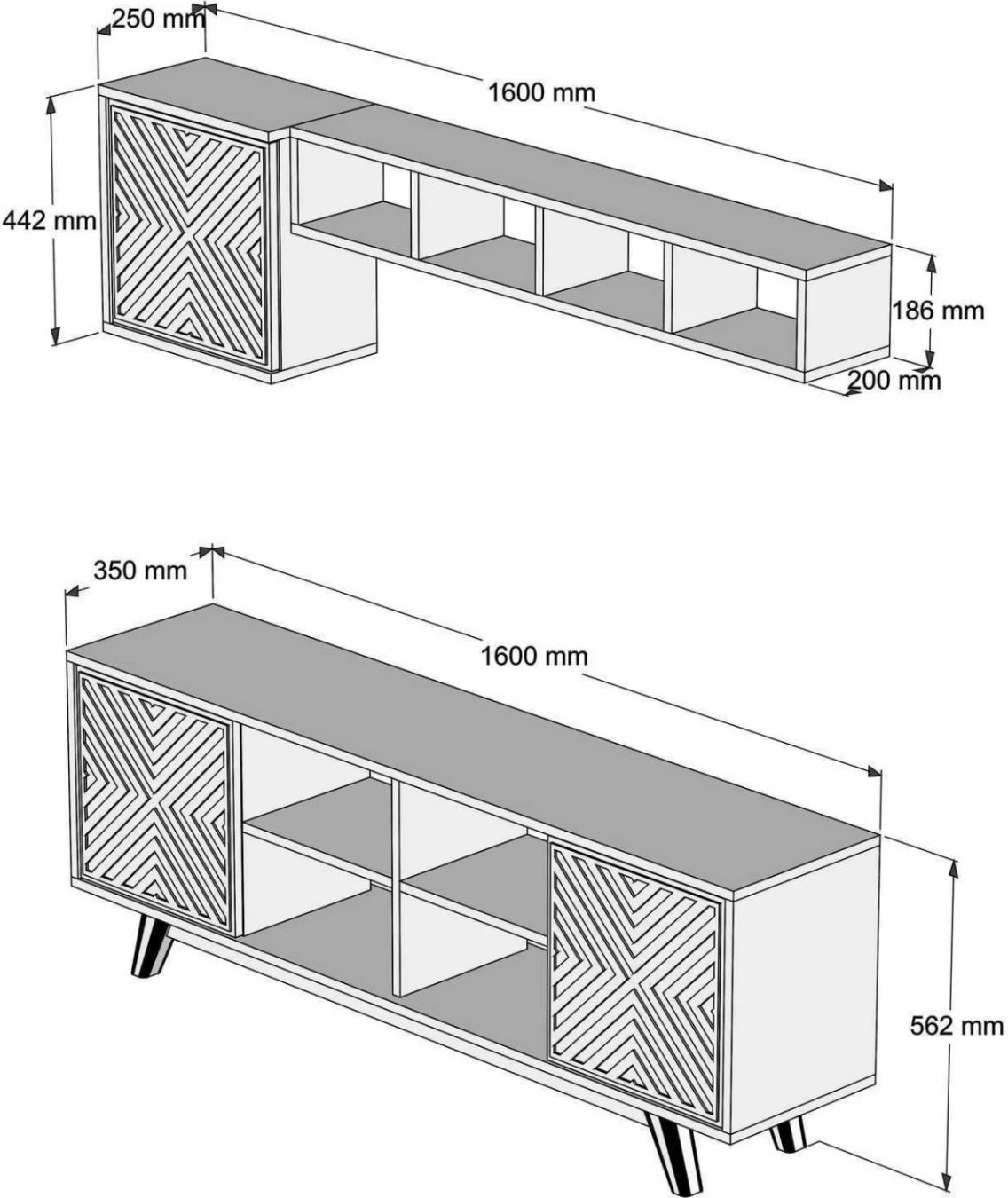 250 mm
1600 mm
442 mm
186 mm
200 mm

350 mm
1600 mm
562 mm