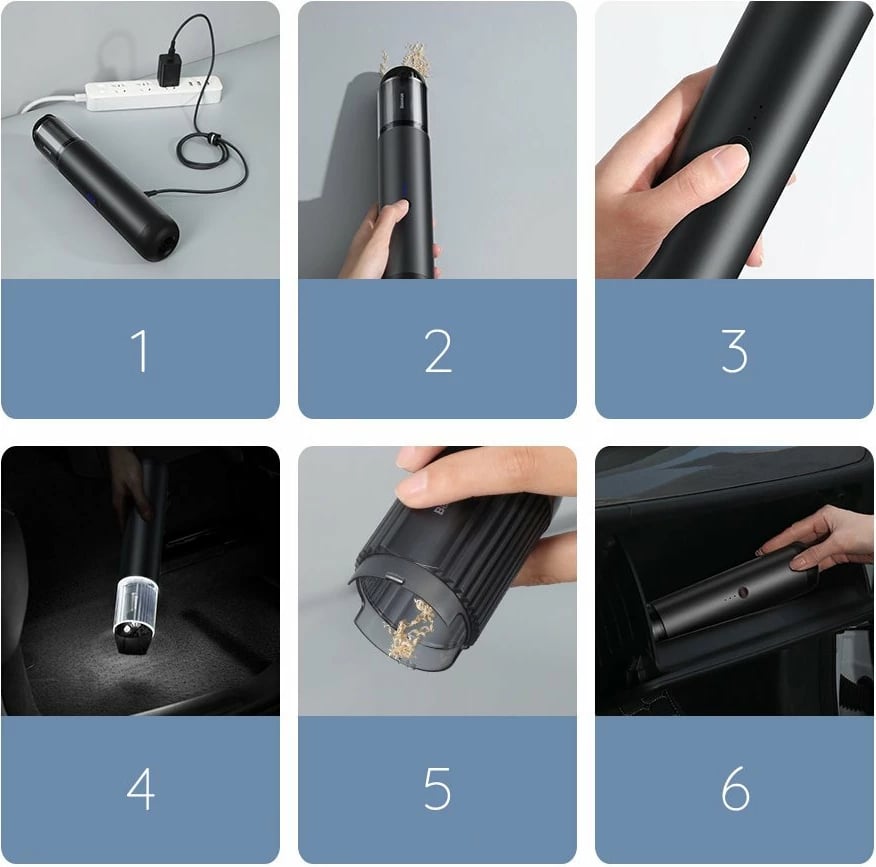 1

2

3

4

5

6