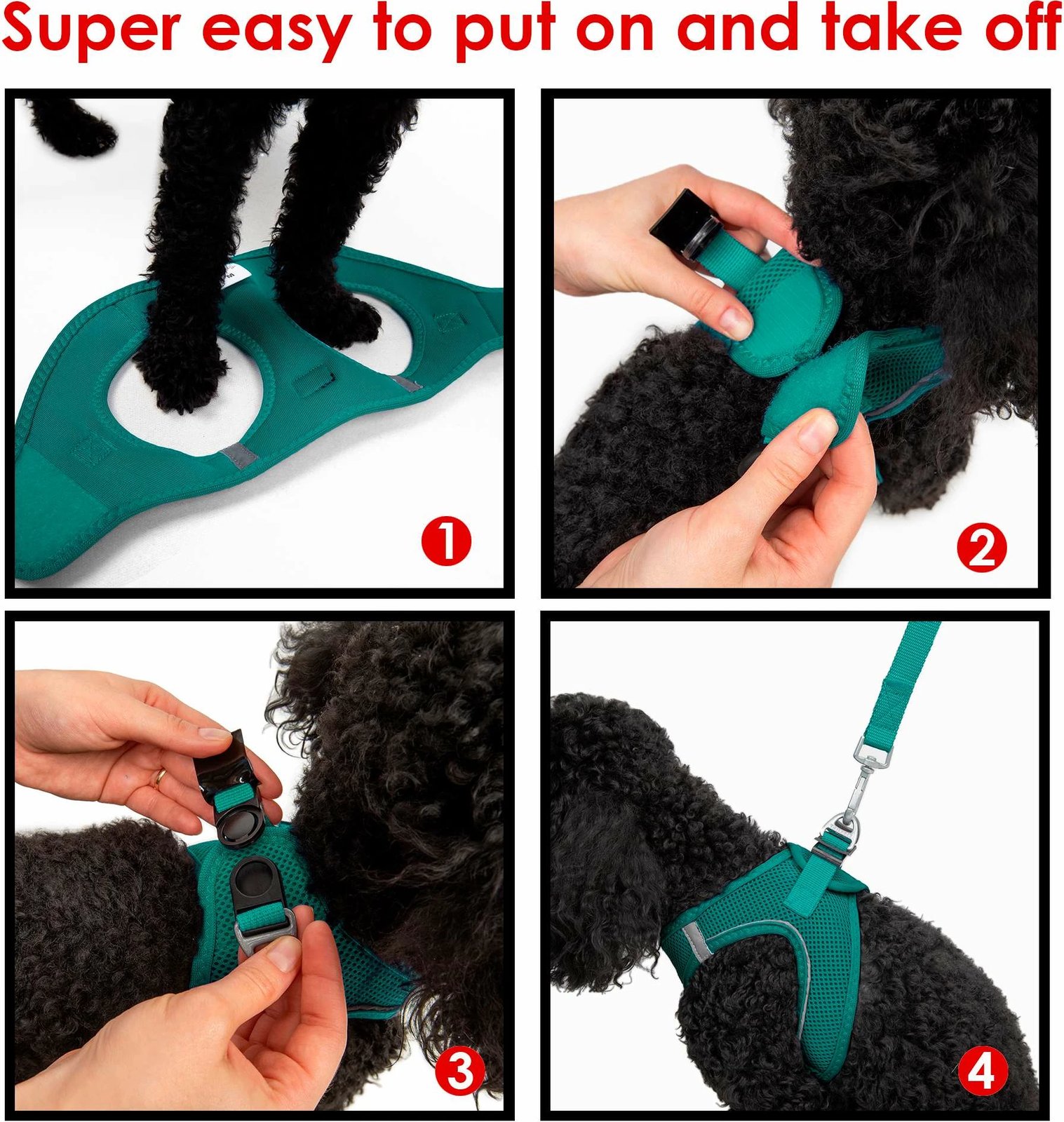 Super easy to put on and take off

1

2

3

4