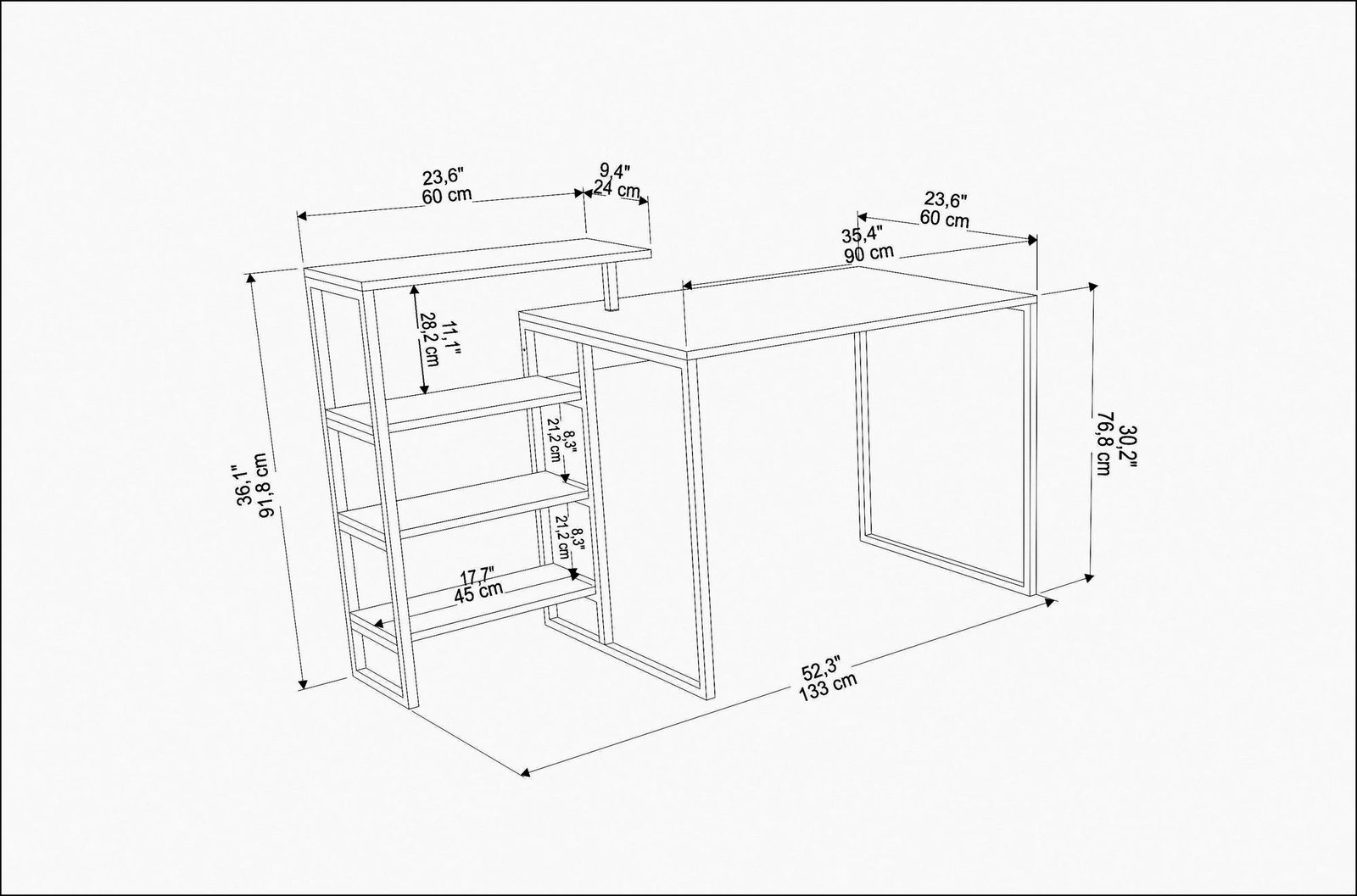 23,6"
60 cm

9,4"
24 cm

23,6"
60 cm

35,4"
90 cm

11,1"
28,2 cm

8,3"
21,2 cm

8,3"
21,2 cm

17,7"
45 cm

36,1"
91,8 cm

30,2"
76,8 cm

52,3"
133 cm