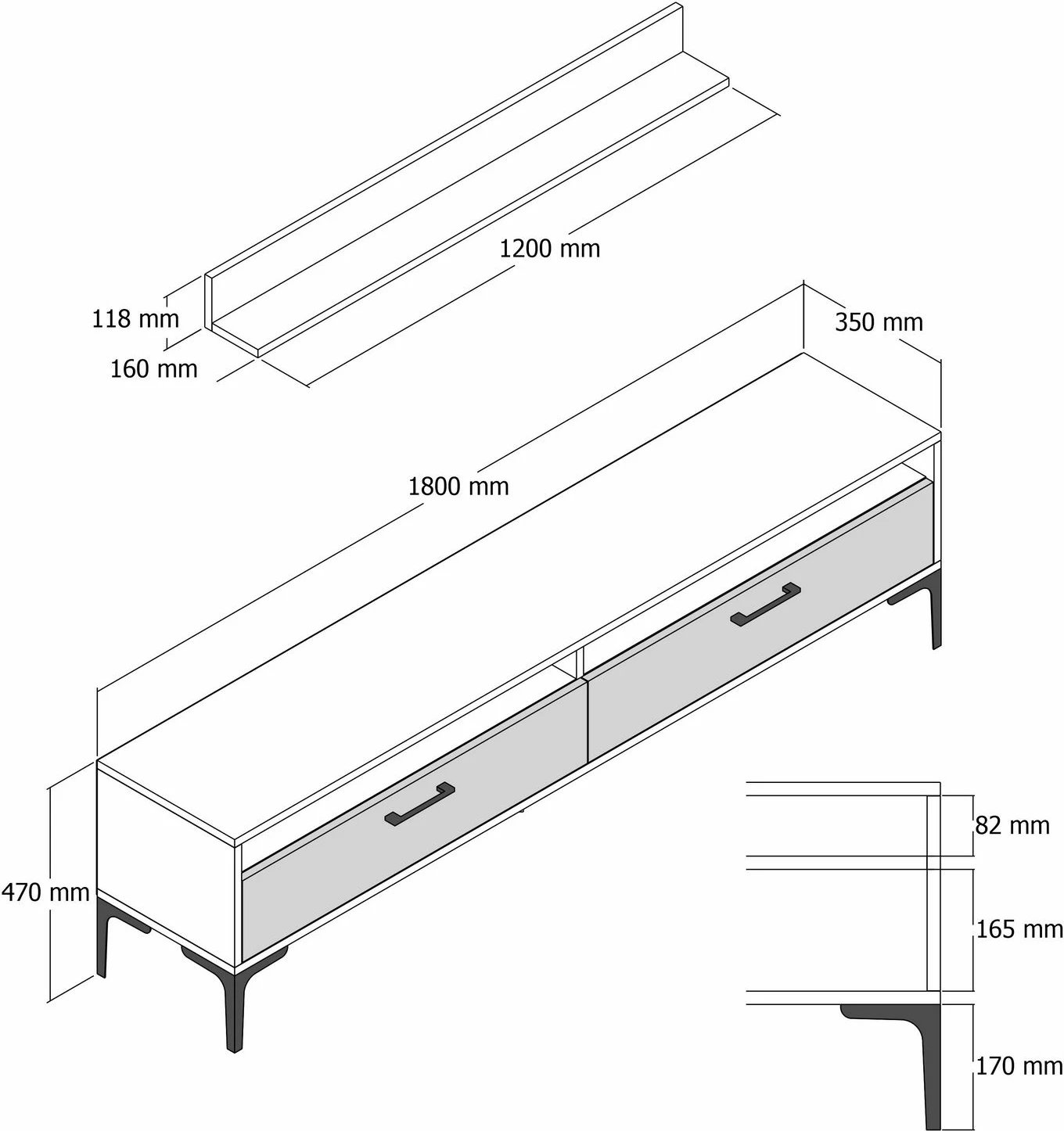 1200 mm

118 mm

160 mm

350 mm

1800 mm

470 mm

82 mm

165 mm

170 mm