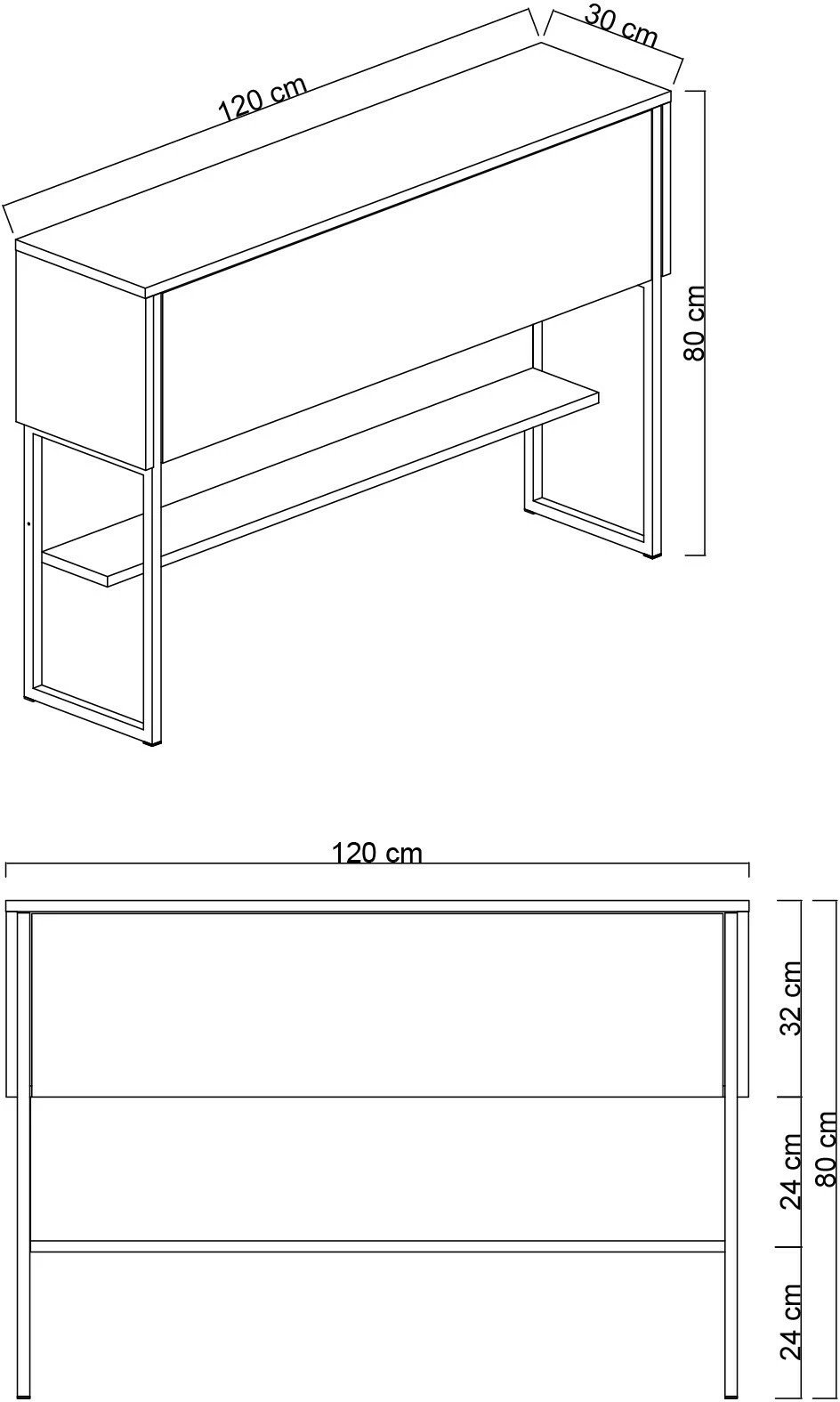 120 cm

30 cm

80 cm

120 cm

32 cm

24 cm

24 cm

80 cm