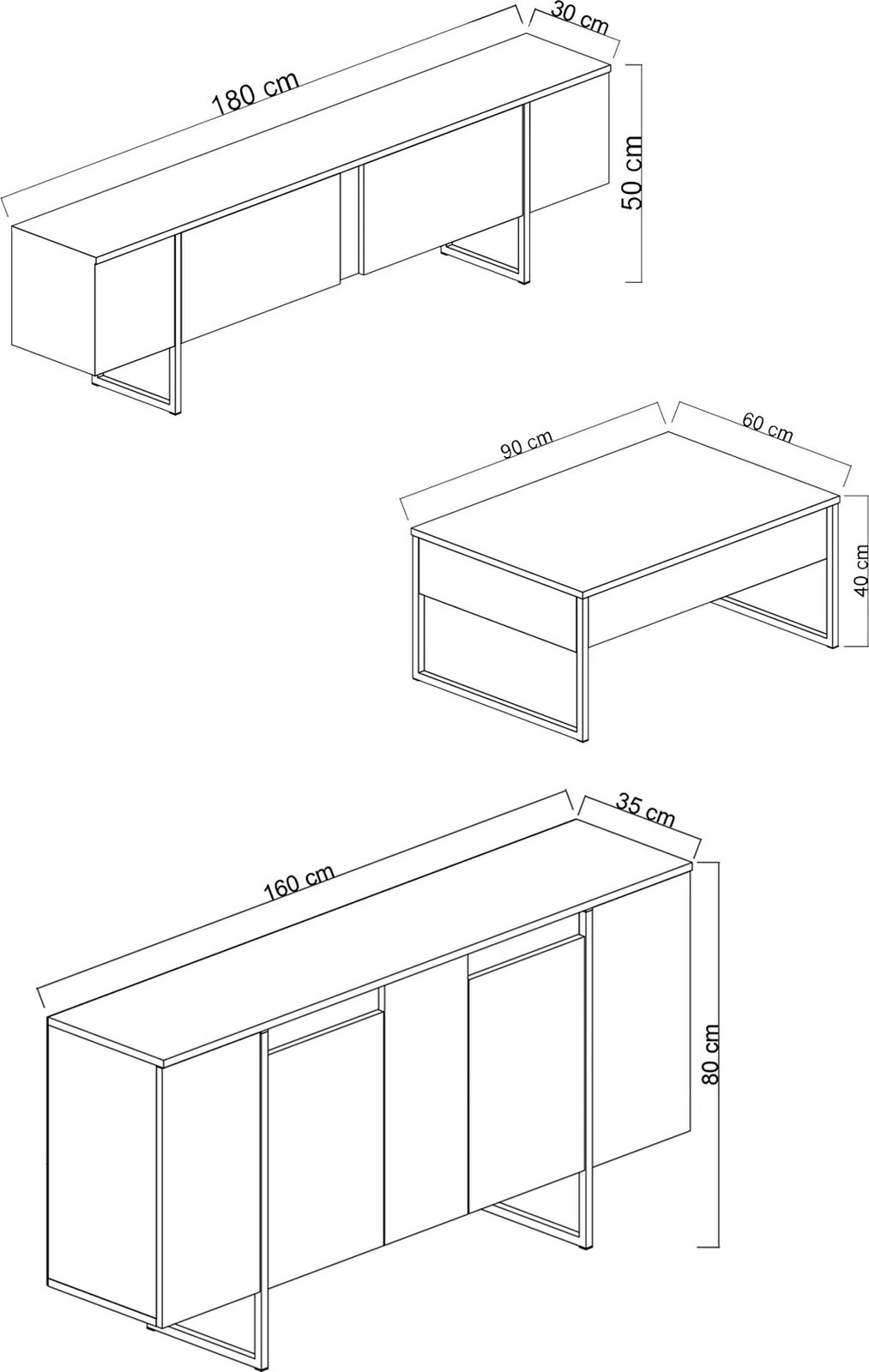 180 cm
30 cm
50 cm

90 cm
60 cm
40 cm

160 cm
35 cm
80 cm