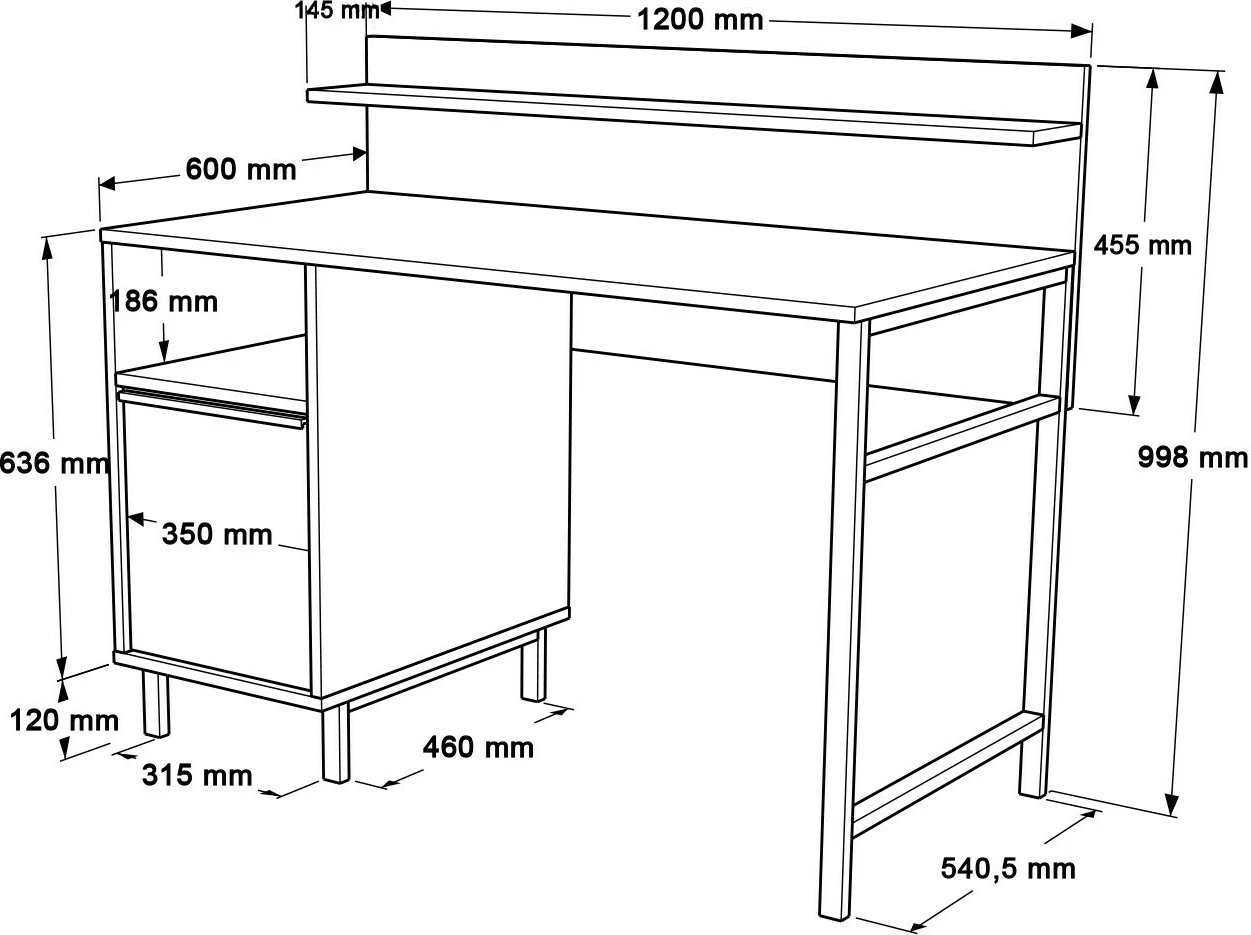 145 mm
1200 mm
600 mm
455 mm
186 mm
636 mm
998 mm
350 mm
120 mm
315 mm
460 mm
540,5 mm