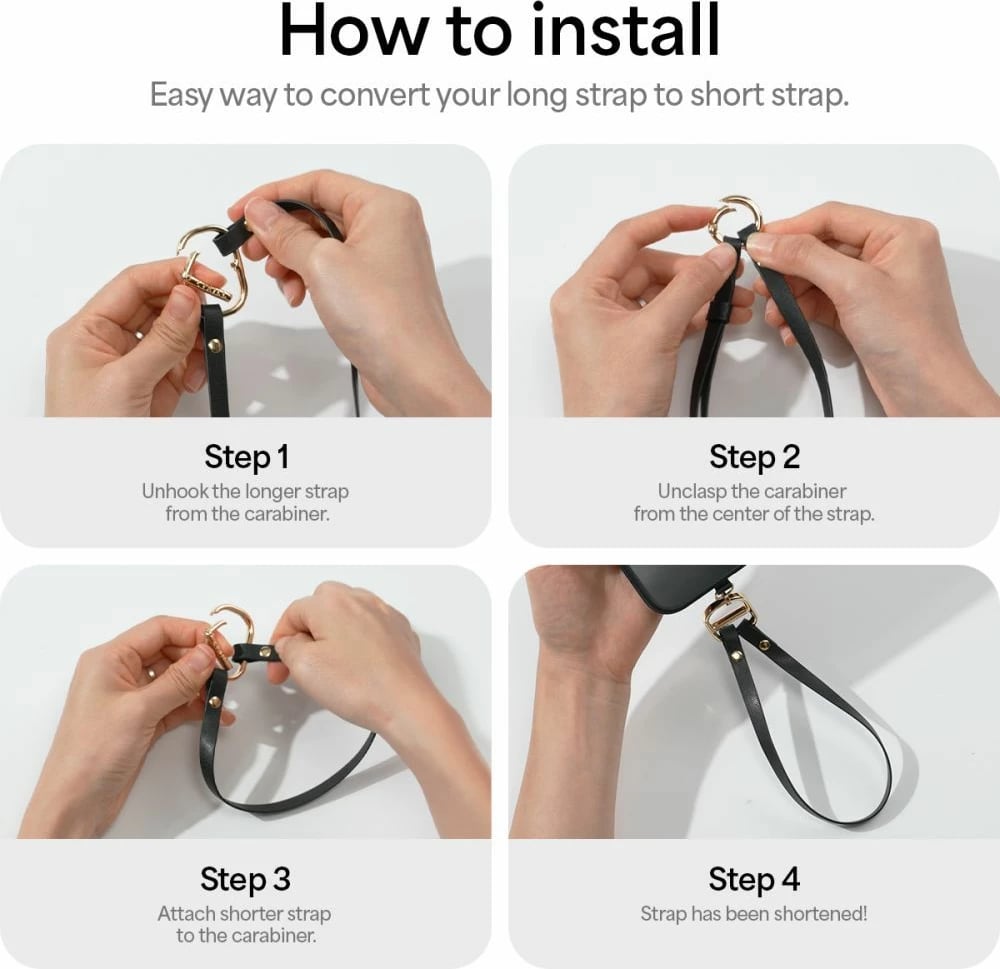 How to install

Easy way to convert your long strap to short strap.

Step 1
Unhook the longer strap from the carabiner.

Step 2
Unclasp the carabiner from the center of the strap.

Step 3
Attach shorter strap to the carabiner.

Step 4
Strap has been shortened!