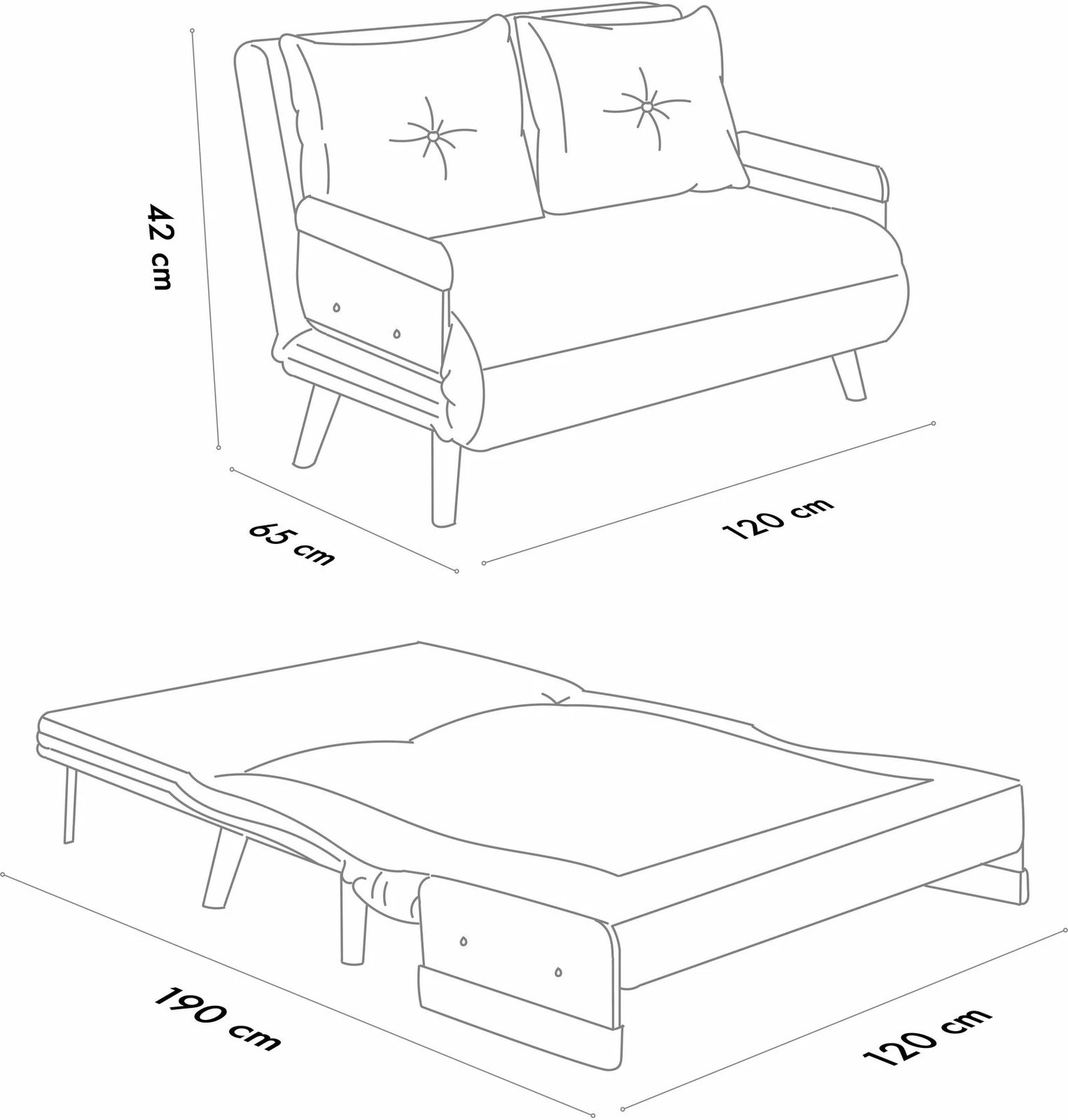 42 cm

65 cm

120 cm

190 cm

120 cm