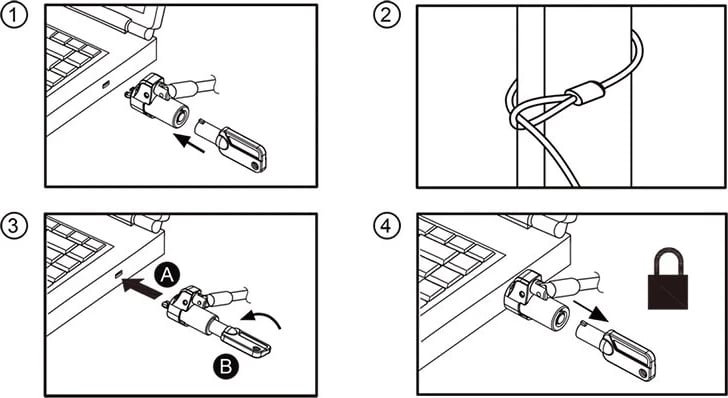 1
2
3
A
B
4