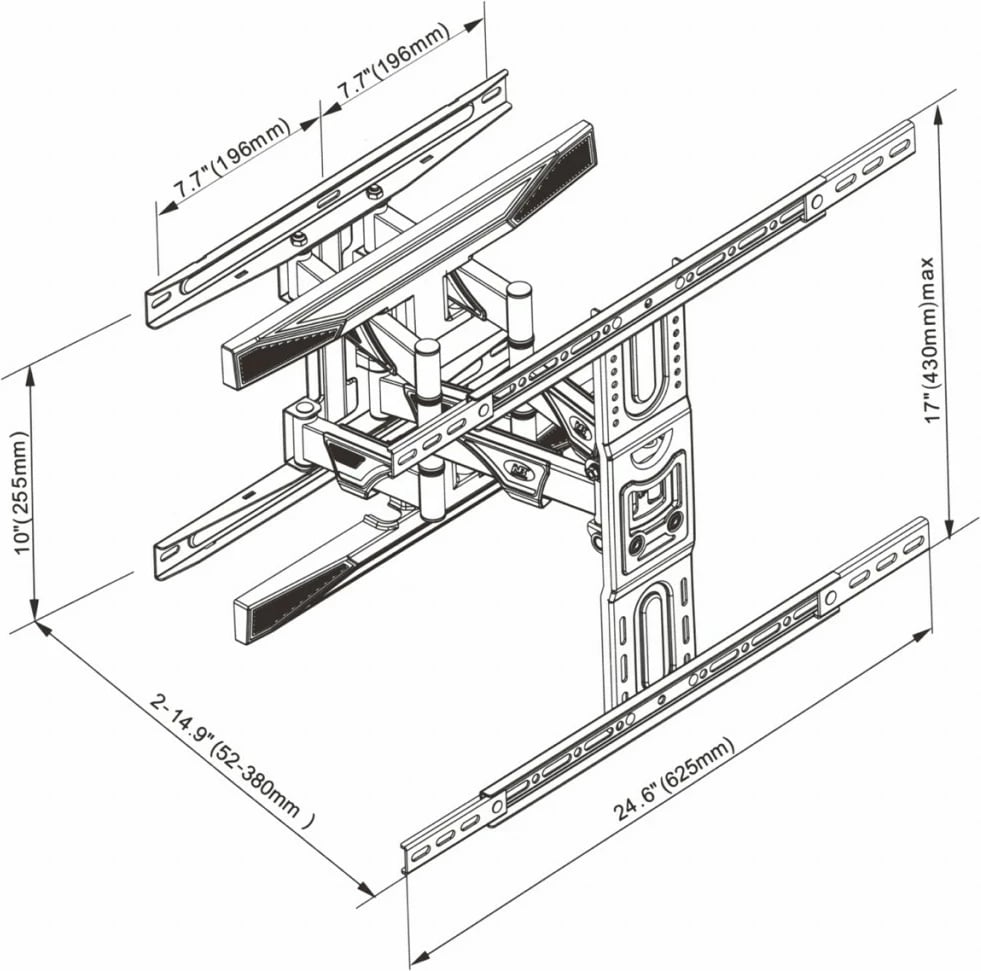 7.7"(196mm)

7.7"(196mm)

17"(430mm)max

10"(255mm)

2-14.9"(52-380mm )

24.6"(625mm)