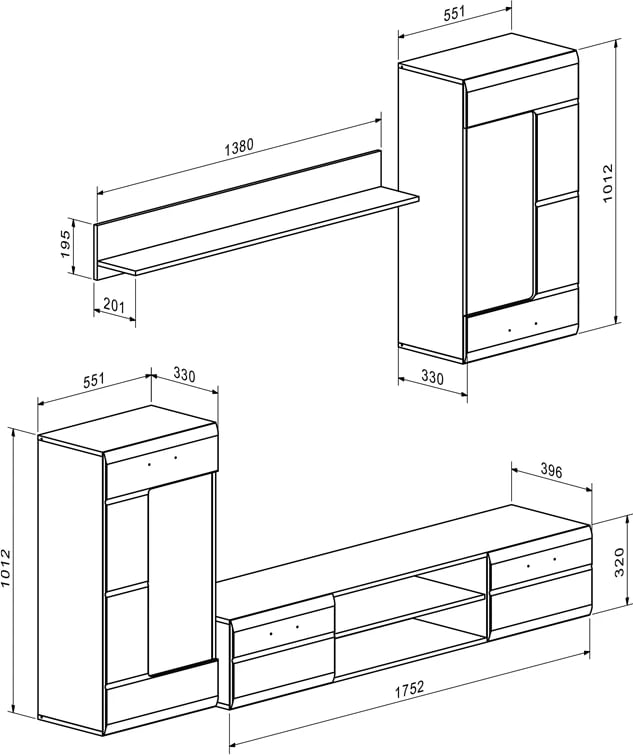 551

1380

1012

195

201

330

551

330

396

1012

320

1752