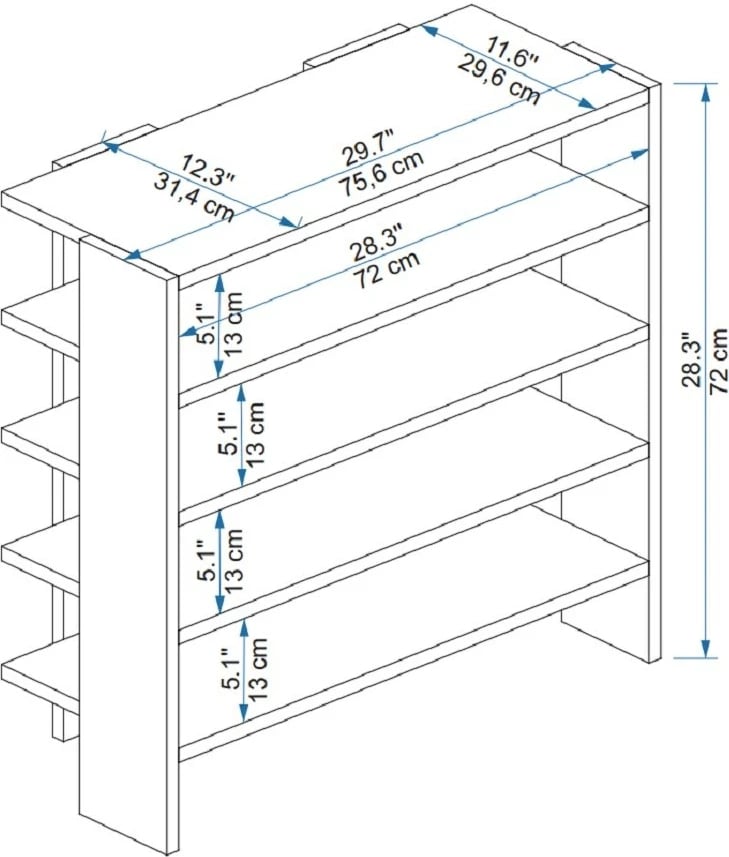 11.6"
29,6 cm

12.3"
31,4 cm

29.7"
75,6 cm

28.3"
72 cm

5.1"
13 cm

5.1"
13 cm

5.1"
13 cm

5.1"
13 cm

28.3"
72 cm