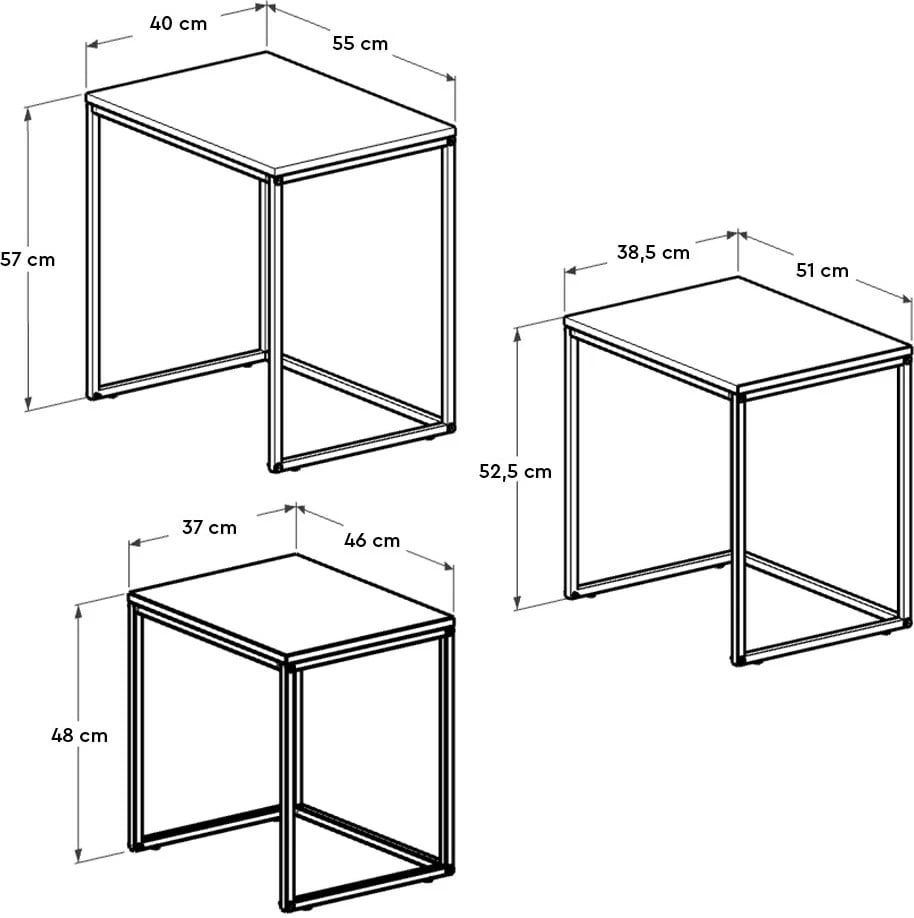 40 cm
55 cm
57 cm

38,5 cm
51 cm
52,5 cm

37 cm
46 cm
48 cm