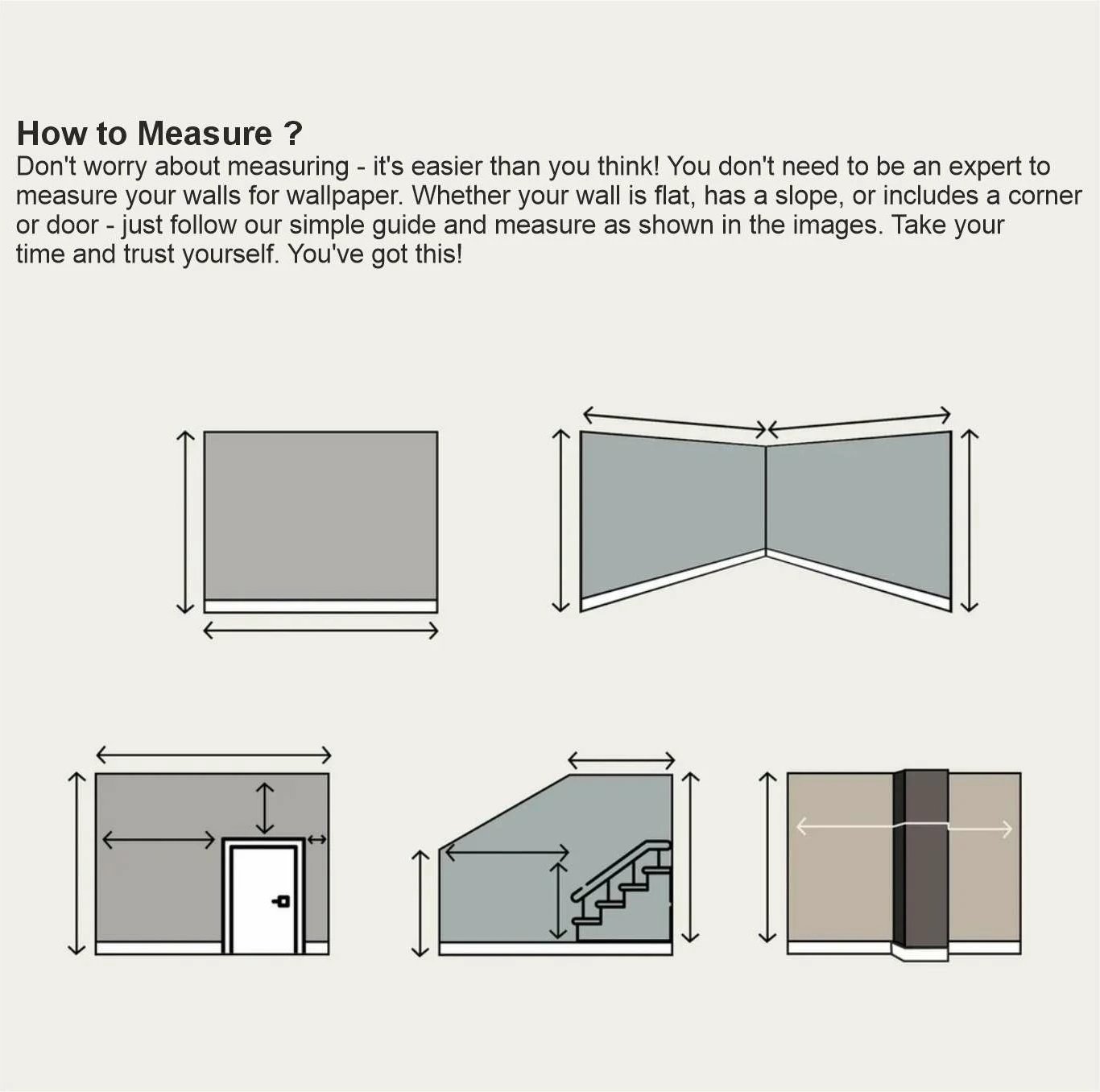 How to Measure ?

Don't worry about measuring - it's easier than you think! You don't need to be an expert to measure your walls for wallpaper. Whether your wall is flat, has a slope, or includes a corner or door - just follow our simple guide and measure as shown in the images. Take your time and trust yourself. You've got this!