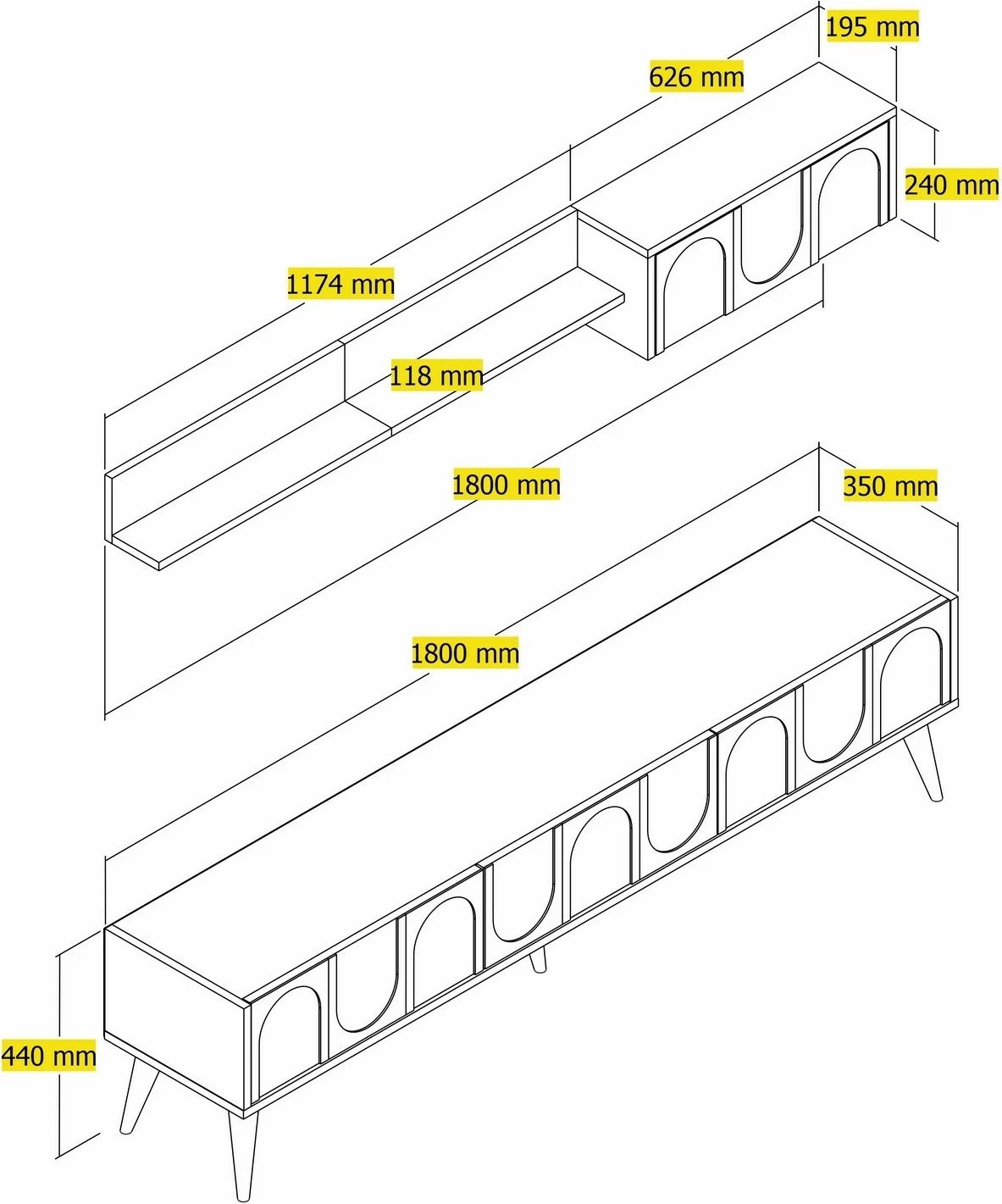 195 mm
626 mm
240 mm
1174 mm
118 mm
1800 mm
350 mm
1800 mm
440 mm