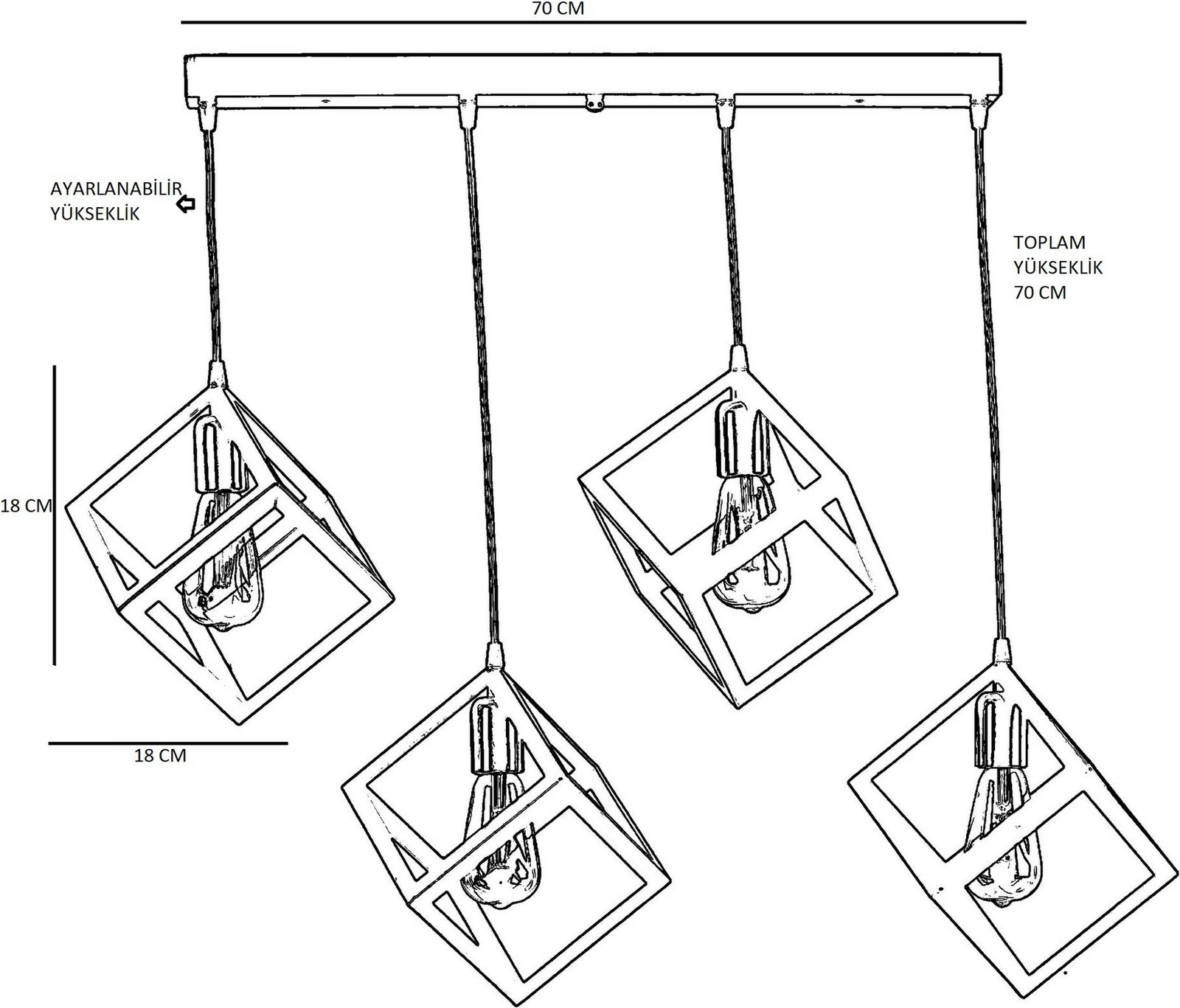 70 CM

AYARLANABİLİR YÜKSEKLİK

TOPLAM YÜKSEKLİK 70 CM

18 CM

18 CM