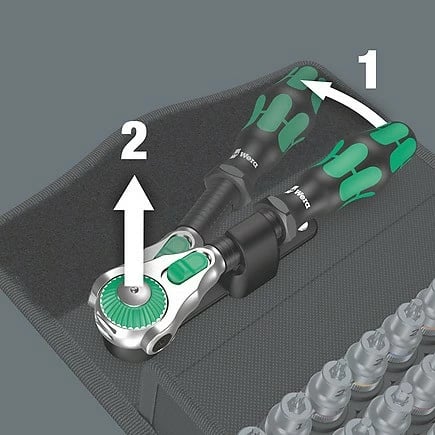 1

2

Wera

Wera