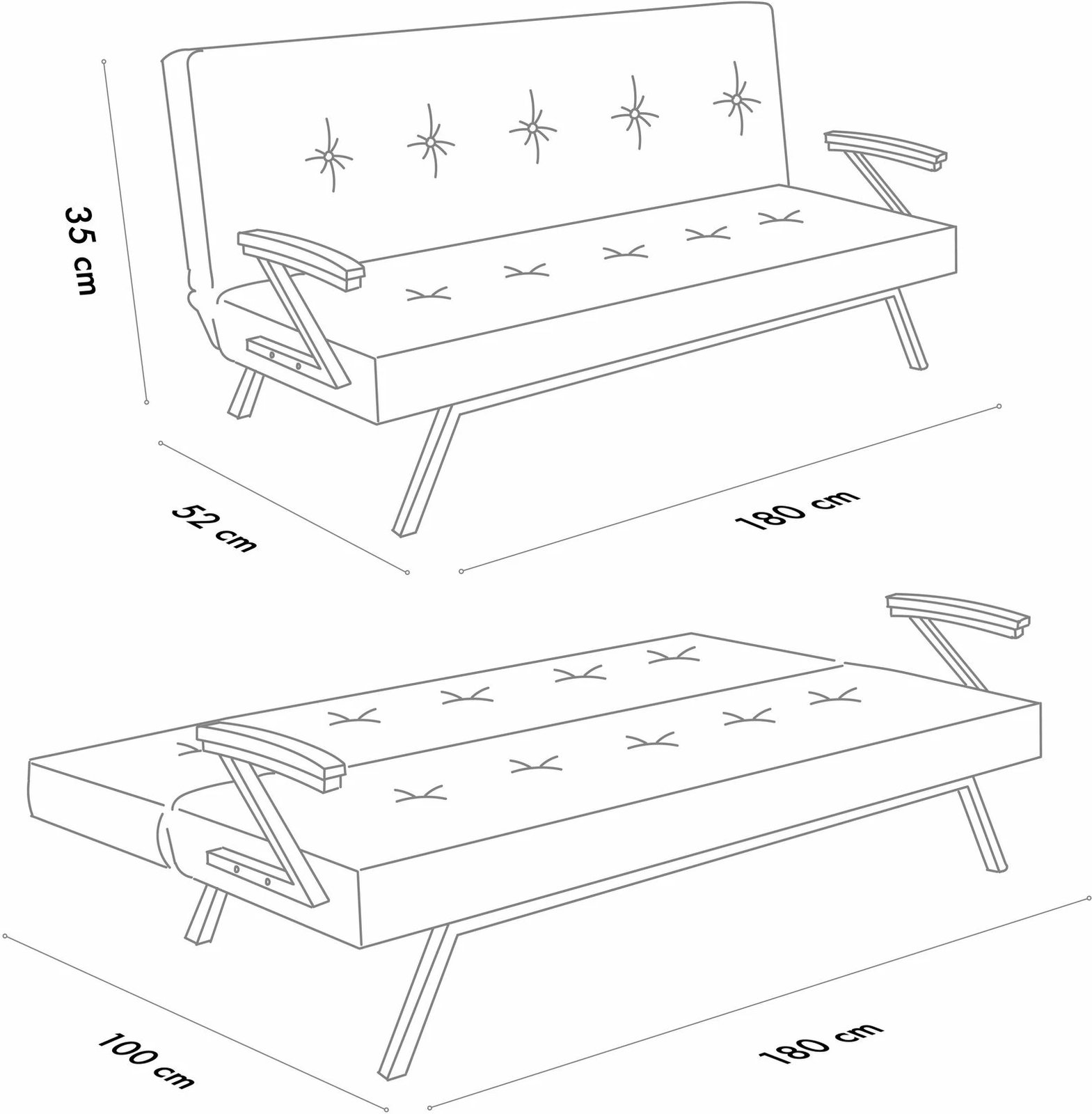 35 cm

52 cm

180 cm

100 cm

180 cm